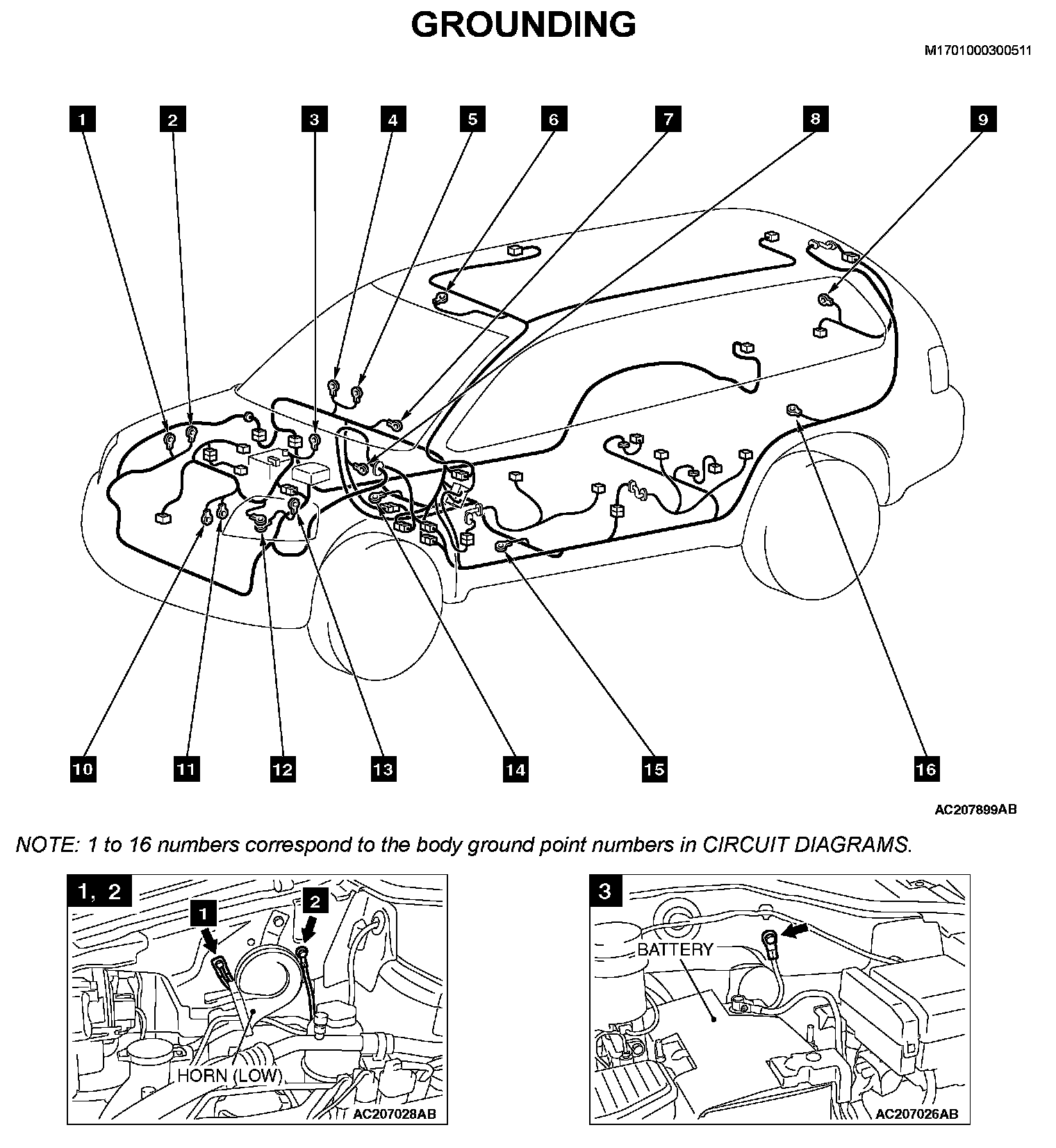 GROUNDING

M1701000300511

1 2 3 4 5 6 7 8 9

10 11 12 13 14 15 16

AC207899AB

NOTE: 1 to 16 numbers correspond to the body ground point numbers in CIRCUIT DIAGRAMS.

1, 2

1

2

HORN (LOW)

AC207028AB

3

BATTERY

AC207026AB