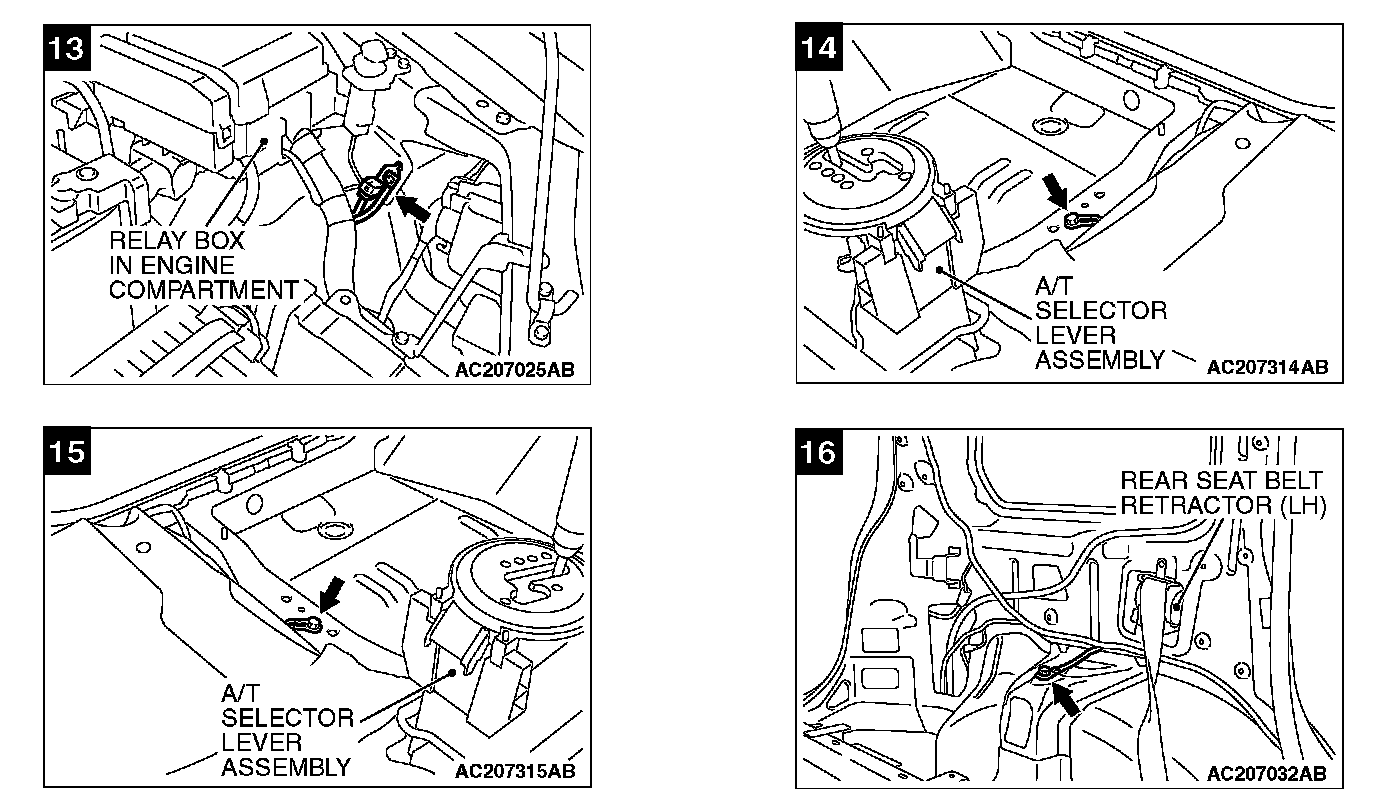 13

RELAY BOX IN ENGINE COMPARTMENT

AC207025AB

14

A/T SELECTOR LEVER ASSEMBLY

AC207314AB

15

A/T SELECTOR LEVER ASSEMBLY

AC207315AB

16

REAR SEAT BELT RETRACTOR (LH)

AC207032AB