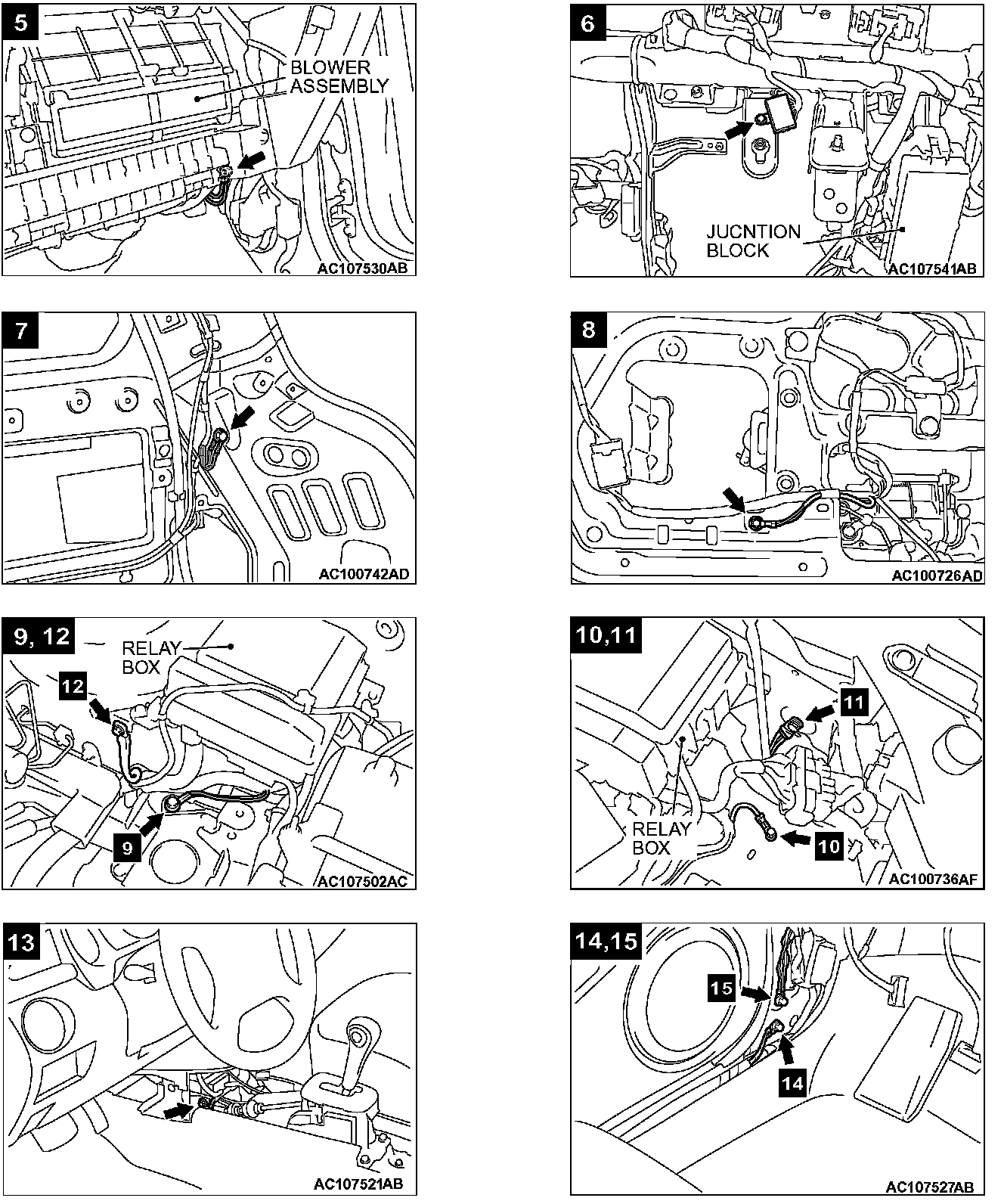 5

BLOWER ASSEMBLY

AC107530AB

6

JUCNTION BLOCK

AC107541AB

7

AC100742AD

8

AC100726AD

9, 12

RELAY BOX

12

9

AC107502AC

10,11

11

RELAY BOX

10

AC100736AF

13

AC107521AB

14,15

15

14

AC107527AB