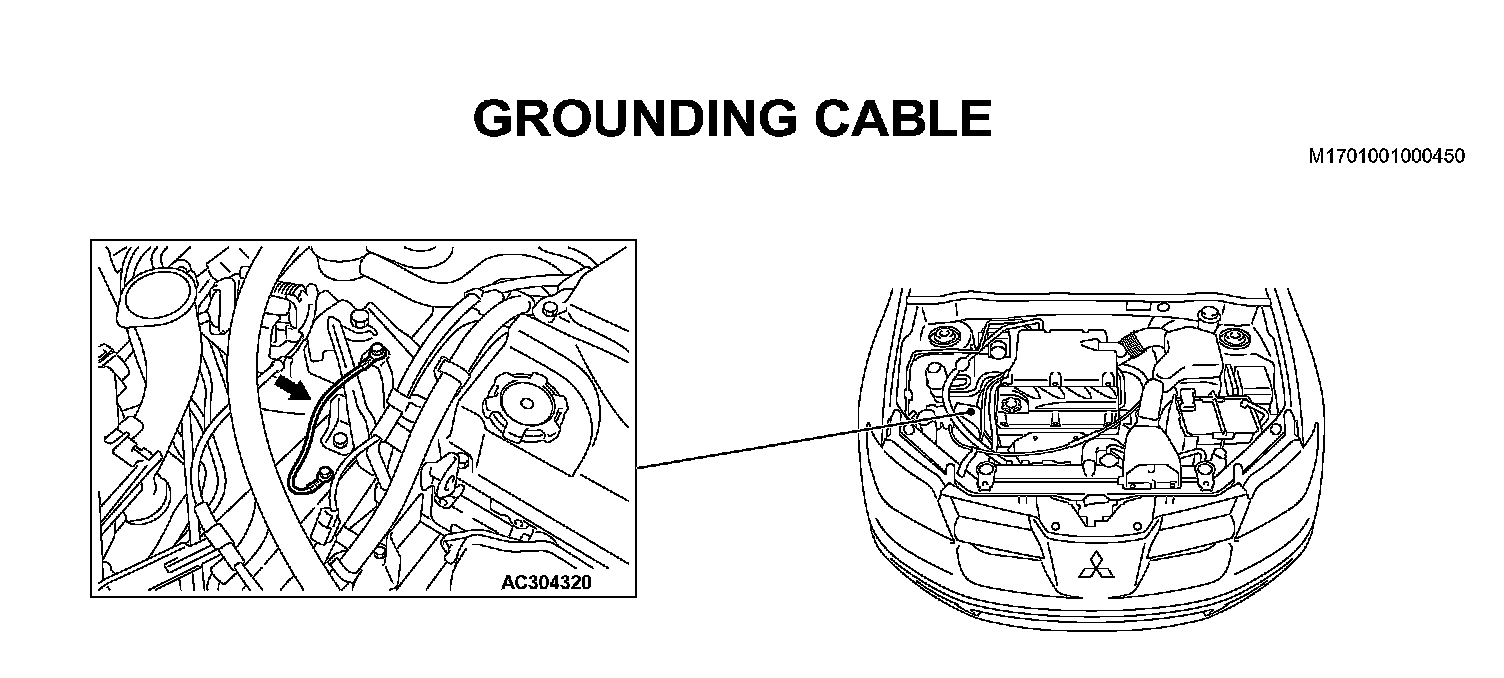 GROUNDING CABLE

M1701001000450

AC304320