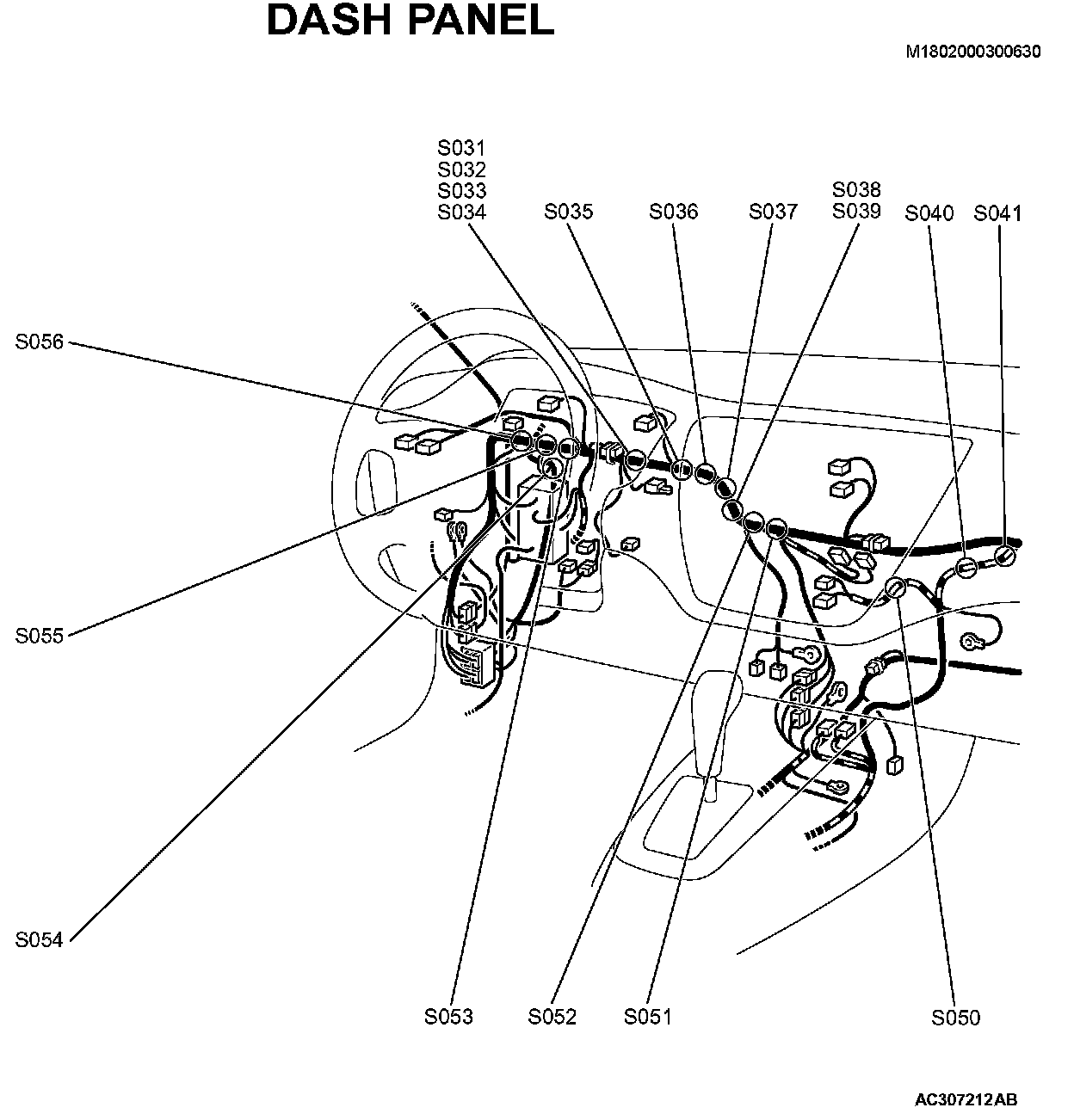 DASH PANEL

M1802000300630

S031
S032
S033
S034

S035

S036

S037

S038
S039

S040

S041

S056

S055

S054

S053

S052

S051

S050

AC307212AB