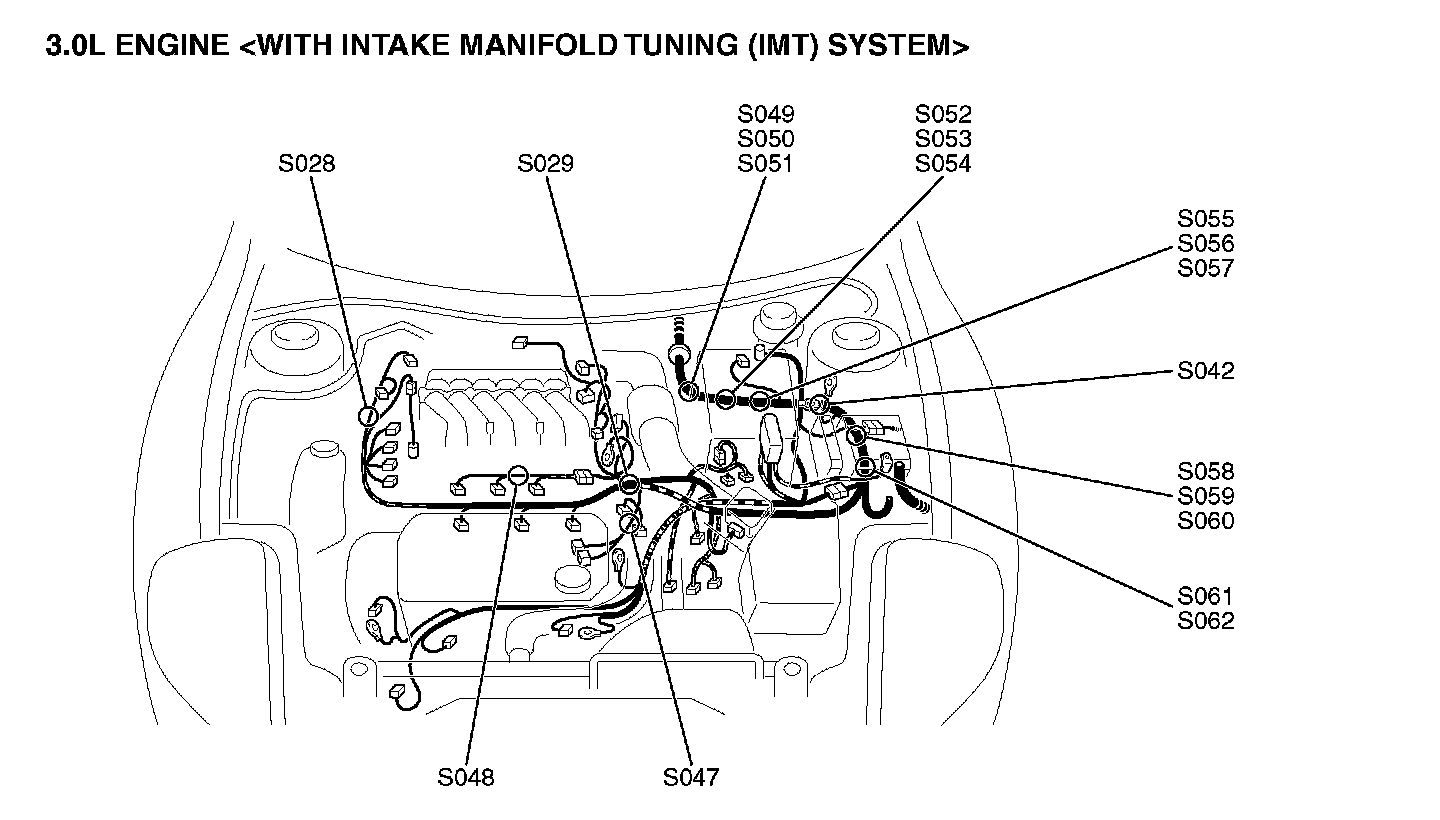 3.0L ENGINE <WITH INTAKE MANIFOLD TUNING (IMT) SYSTEM>

S028

S029

S049
S050
S051

S052
S053
S054

S055
S056
S057

S042

S058
S059
S060

S061
S062

S048

S047