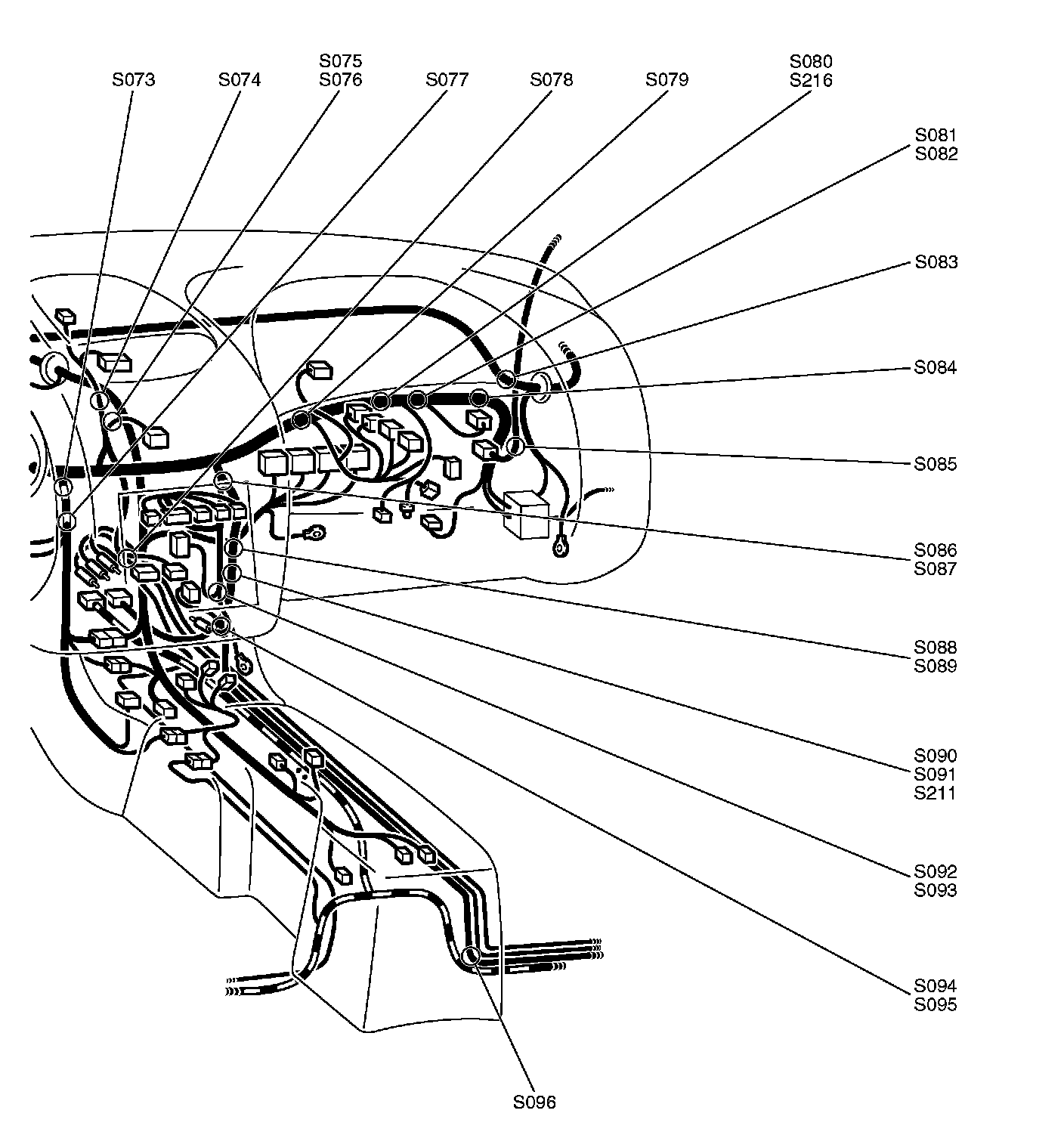 S073
S074
S075
S076
S077
S078
S079
S080
S216
S081
S082
S083
S084
S085
S086
S087
S088
S089
S090
S091
S211
S092
S093
S094
S095
S096