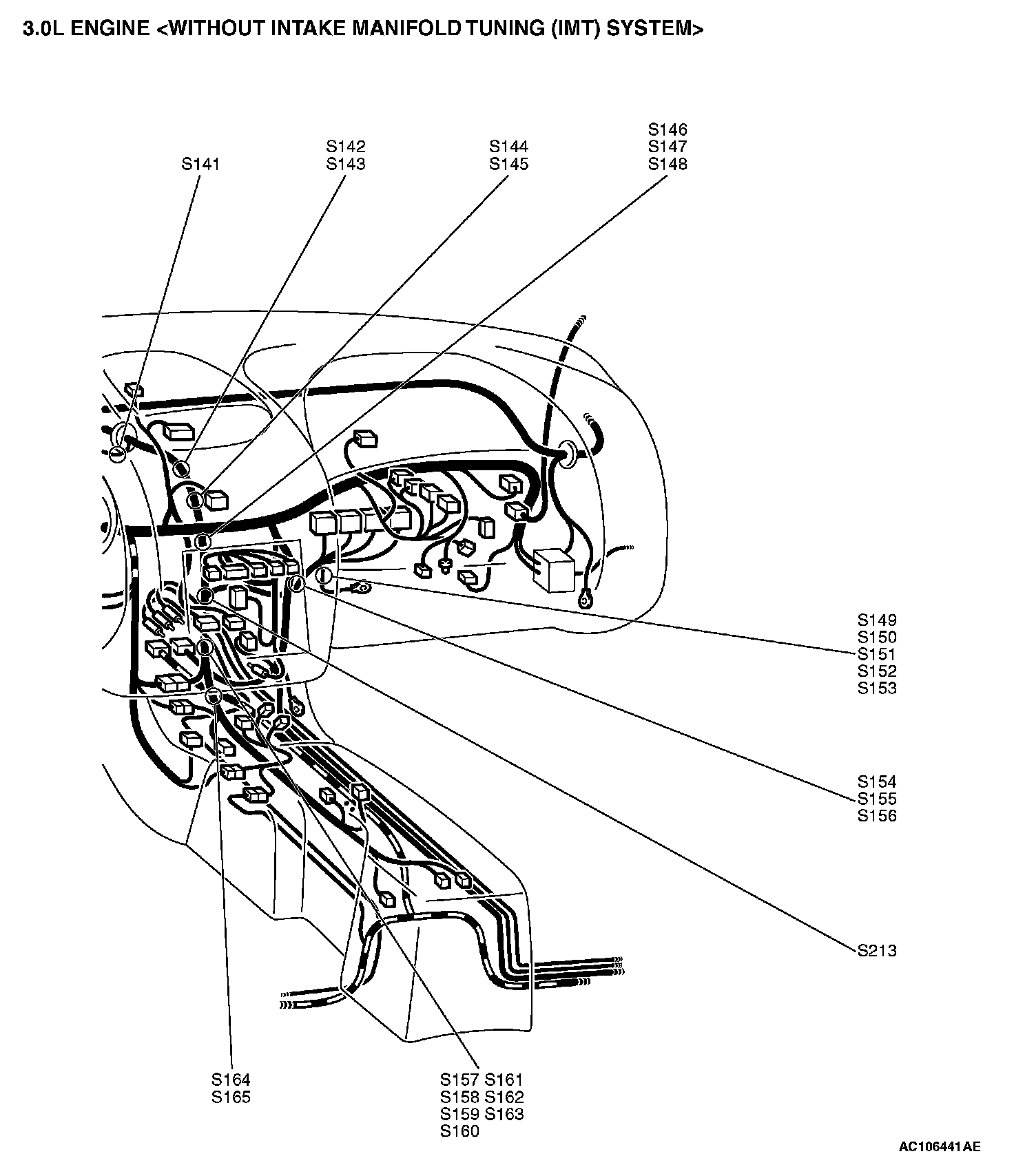 3.0L ENGINE <WITHOUT INTAKE MANIFOLD TUNING (IMT) SYSTEM>

S141

S142
S143

S144
S145

S146
S147
S148

S149
S150
S151
S152
S153

S154
S155
S156

S213

S164
S165

S157 S161
S158 S162
S159 S163
S160

AC106441AE