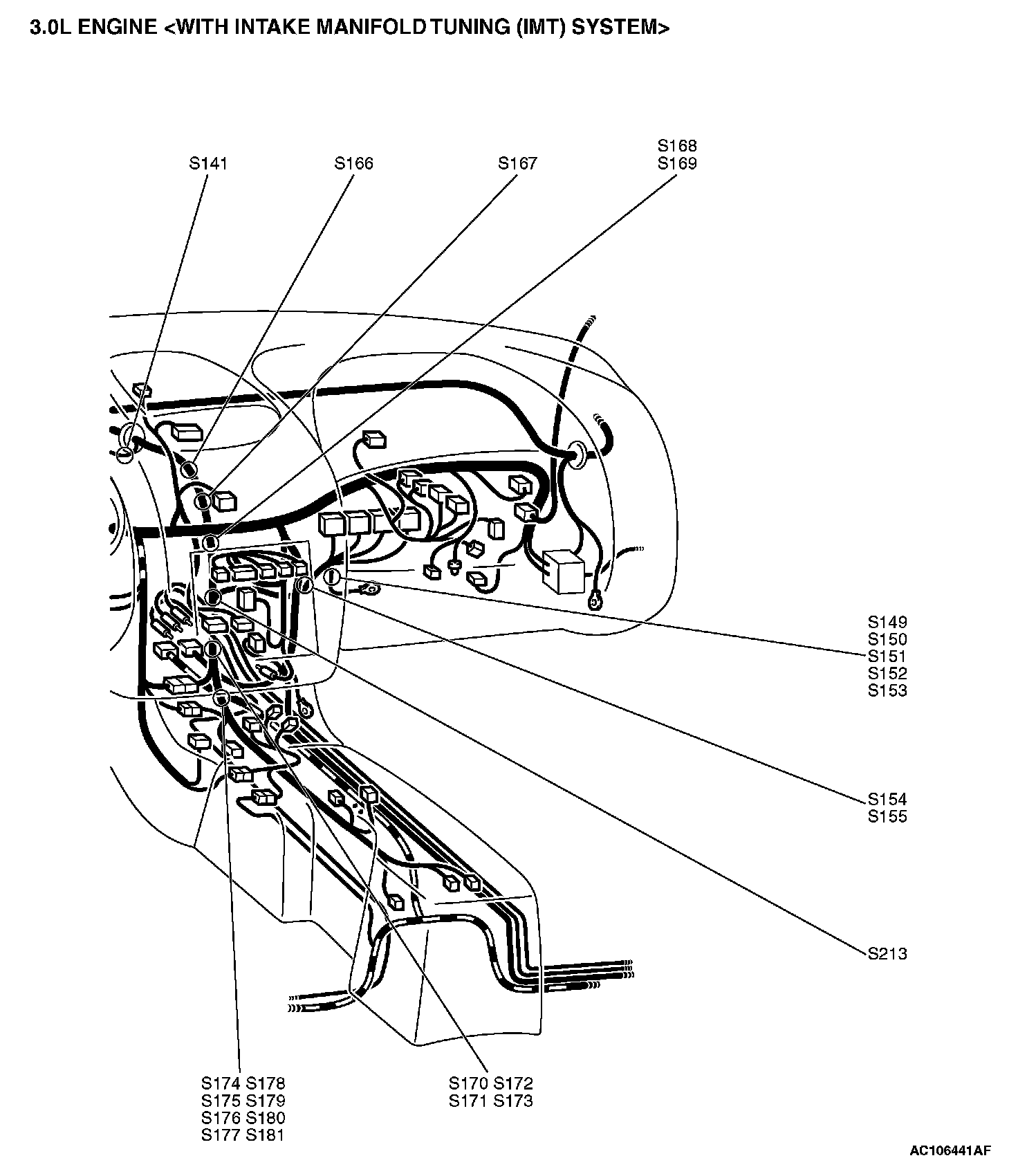 3.0L ENGINE <WITH INTAKE MANIFOLD TUNING (IMT) SYSTEM>

S141
S166
S167
S168
S169

S149
S150
S151
S152
S153

S154
S155

S213

S174 S178
S175 S179
S176 S180
S177 S181

S170 S172
S171 S173

AC106441AF