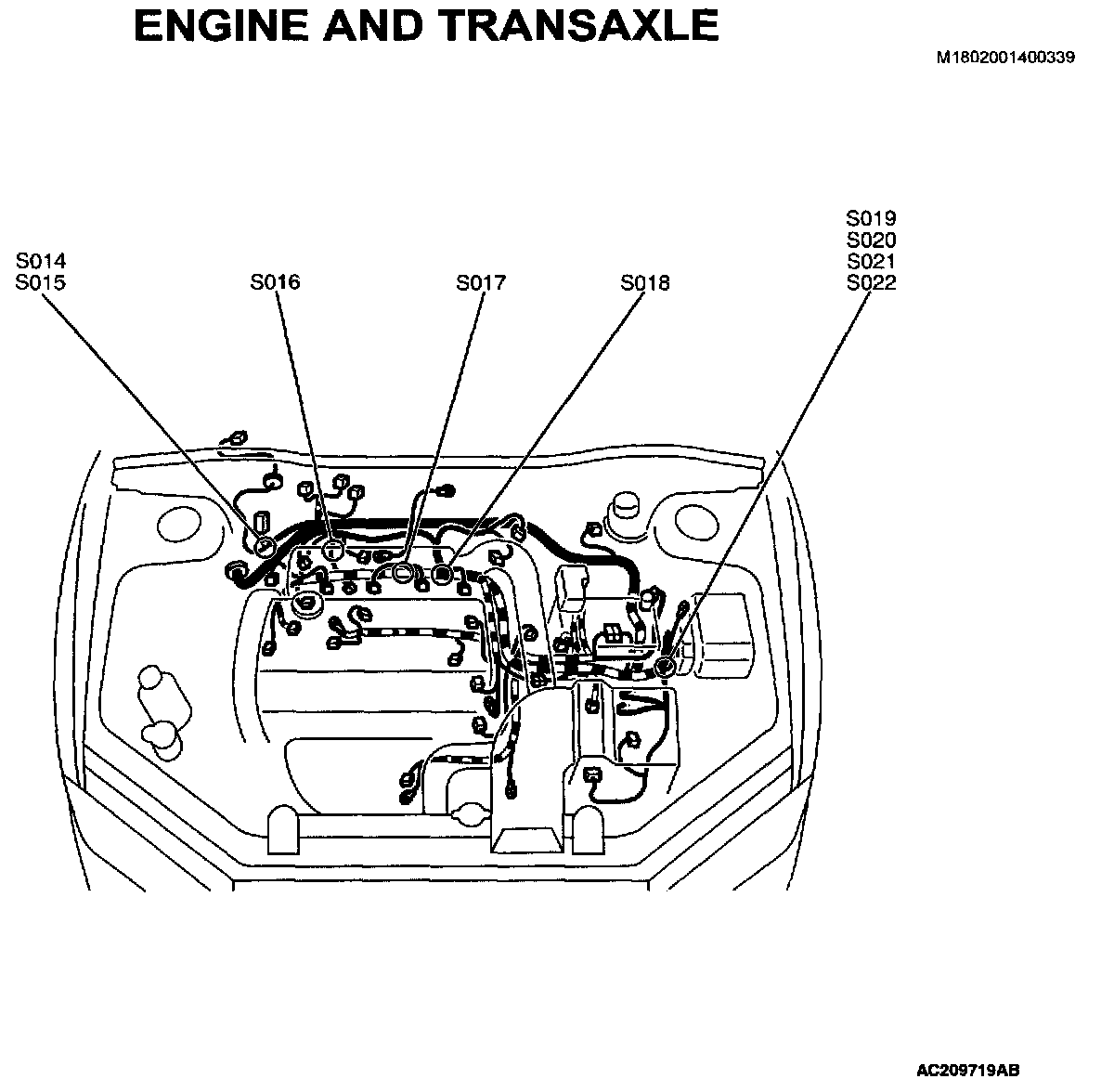 ENGINE AND TRANSAXLE

M1802001400339

S014
S015

S016

S017

S018

S019
S020
S021
S022

AC209719AB