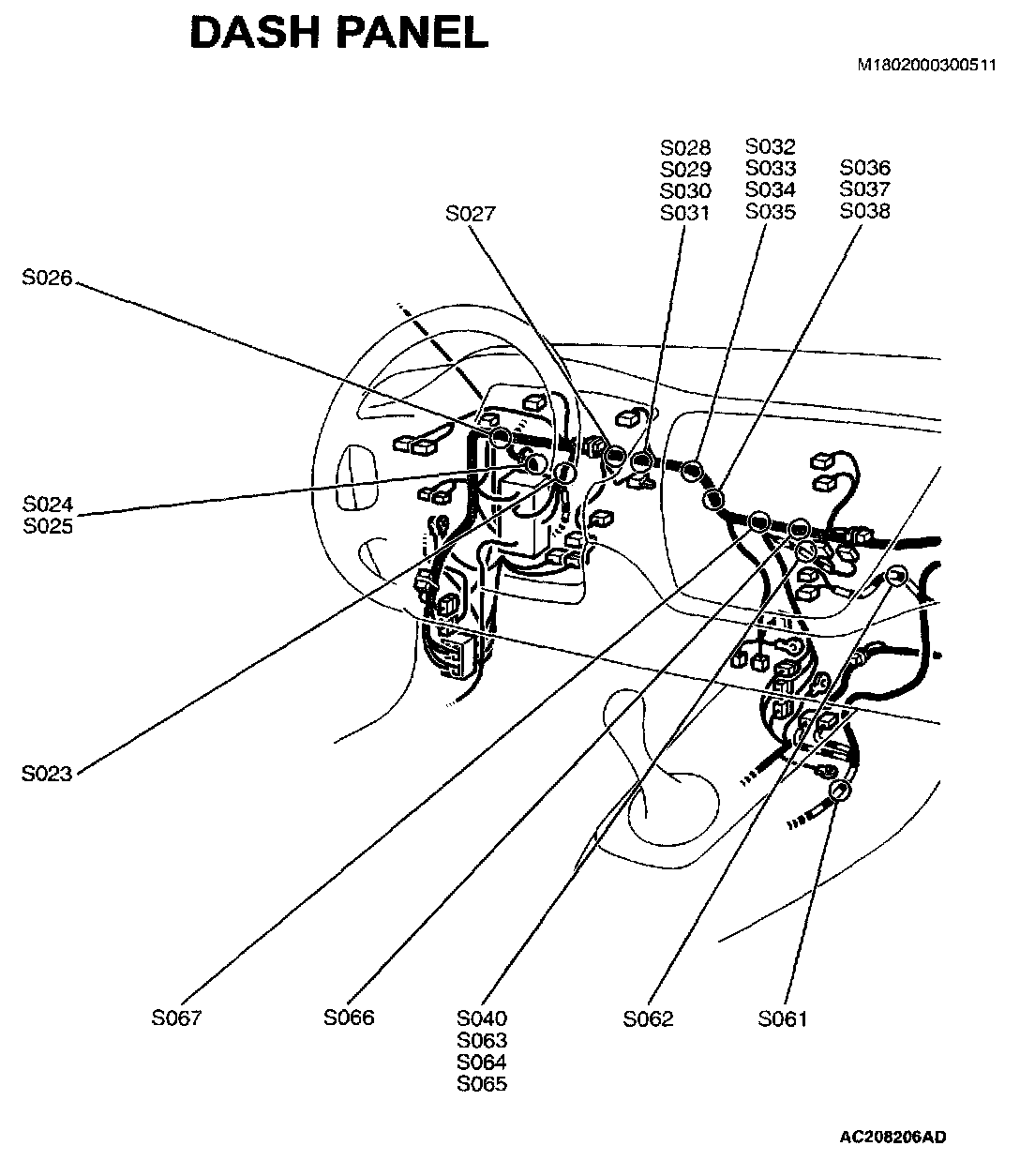 DASH PANEL

M1802000300511

S028
S029
S030
S031

S032
S033
S034
S035

S036
S037
S038

S027

S026

S024
S025

S023

S067

S066

S040
S063
S064
S065

S062

S061

AC208206AD