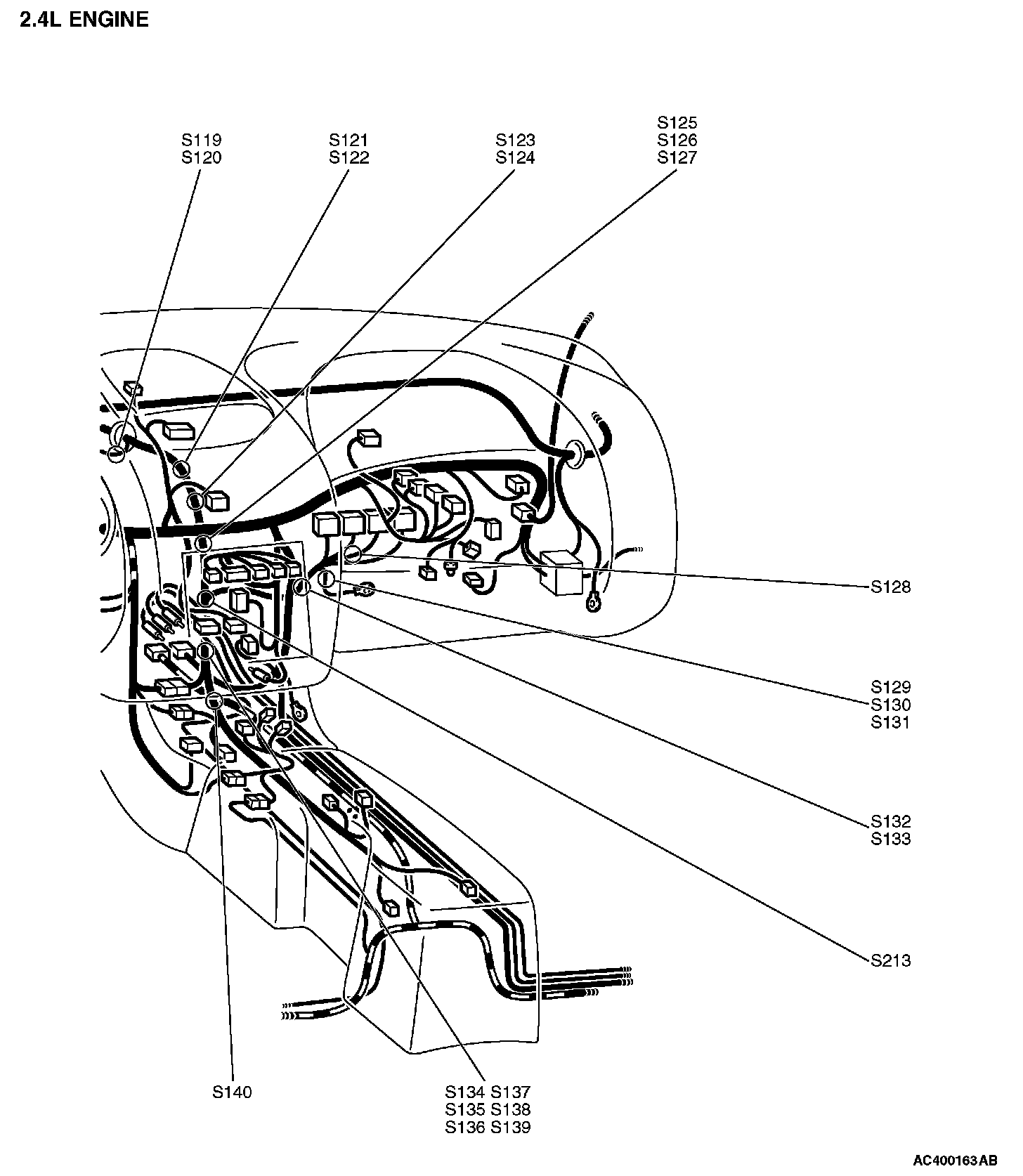 2.4L ENGINE

S119
S120

S121
S122

S123
S124

S125
S126
S127

S128

S129
S130
S131

S132
S133

S213

S140

S134 S137
S135 S138
S136 S139

AC400163AB