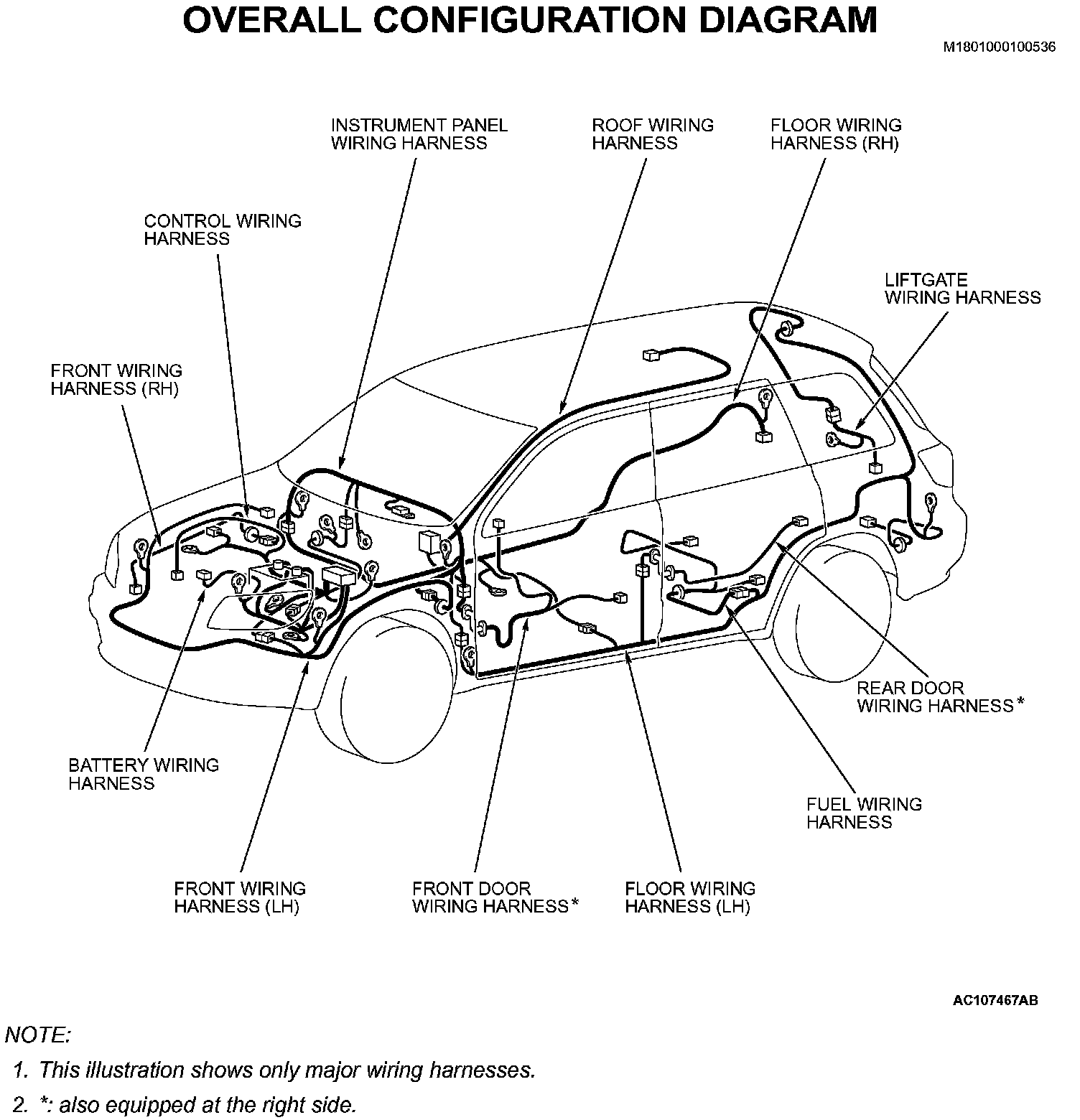 OVERALL CONFIGURATION DIAGRAM

M1801000100536

INSTRUMENT PANEL WIRING HARNESS

ROOF WIRING HARNESS

FLOOR WIRING HARNESS (RH)

CONTROL WIRING HARNESS

LIFTGATE WIRING HARNESS

FRONT WIRING HARNESS (RH)

REAR DOOR WIRING HARNESS*

BATTERY WIRING HARNESS

FUEL WIRING HARNESS

FRONT WIRING HARNESS (LH)

FRONT DOOR WIRING HARNESS*

FLOOR WIRING HARNESS (LH)

AC107467AB

NOTE:

1. This illustration shows only major wiring harnesses.

2. *: also equipped at the right side.