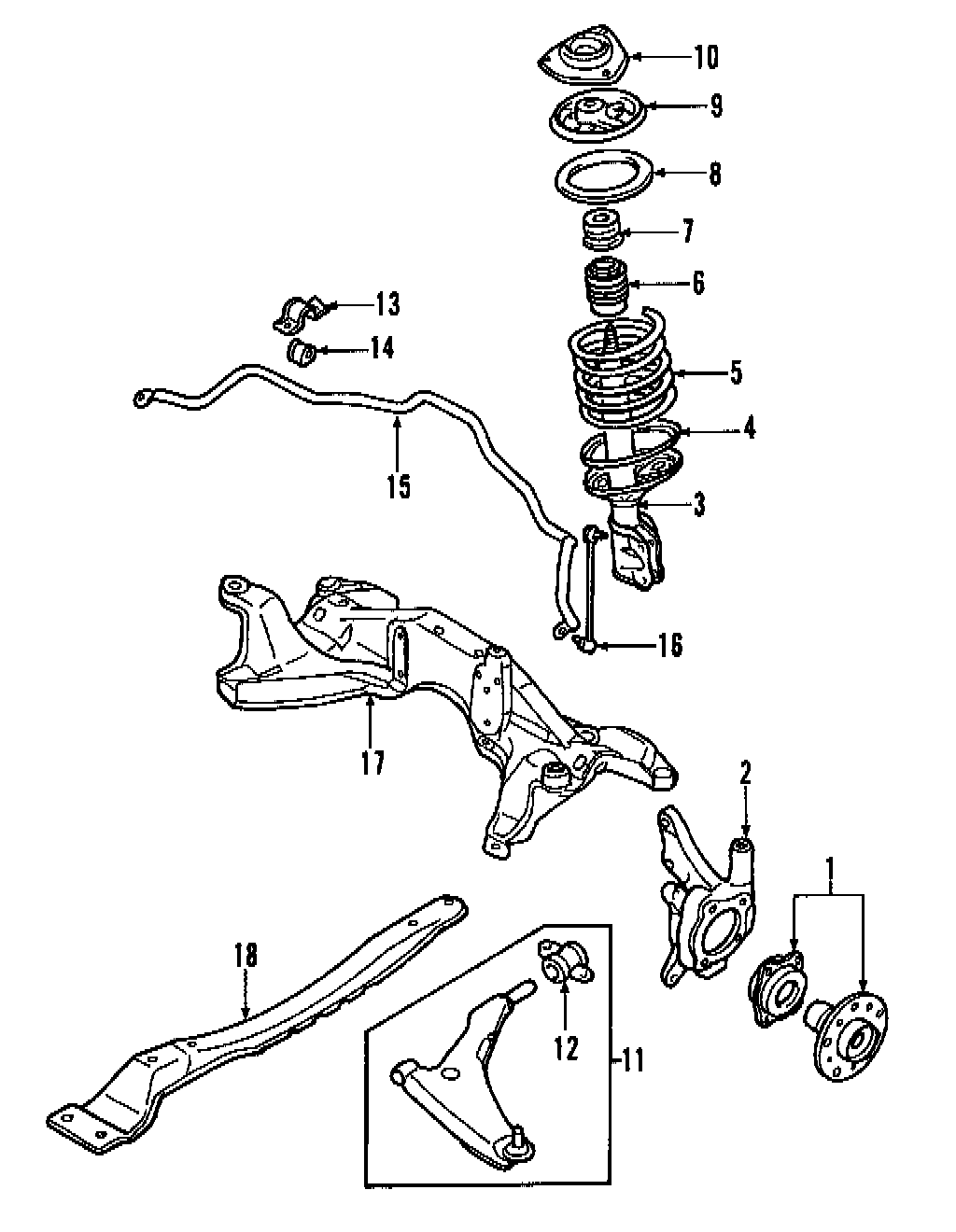 10
9
8
7
6
13
14
5
4
15
3
16
17
2
1
18
12
11