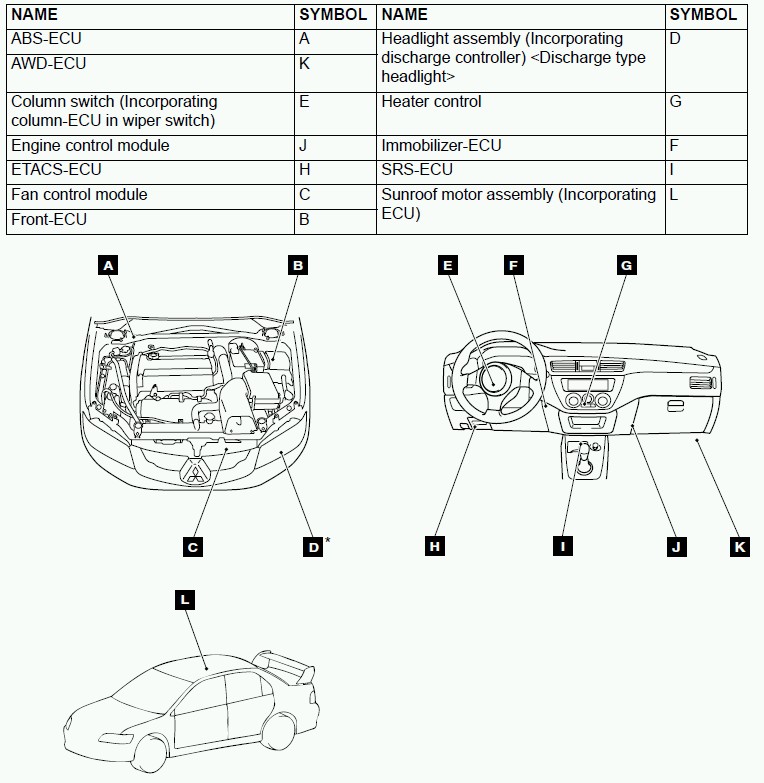 | NAME | SYMBOL | NAME | SYMBOL |
|---|---|---|---|
| ABS-ECU | A | Headlight assembly (Incorporating discharge controller) <Discharge type headlight> | D |
| AWD-ECU | K | | |
| Column switch (Incorporating column-ECU in wiper switch) | E | Heater control | G |
| Engine control module | J | Immobilizer-ECU | F |
| ETACS-ECU | H | SRS-ECU | I |
| Fan control module | C | Sunroof motor assembly (Incorporating ECU) | L |
| Front-ECU | B | | |

A
B
C
D*
E
F
G
H
I
J
K
L