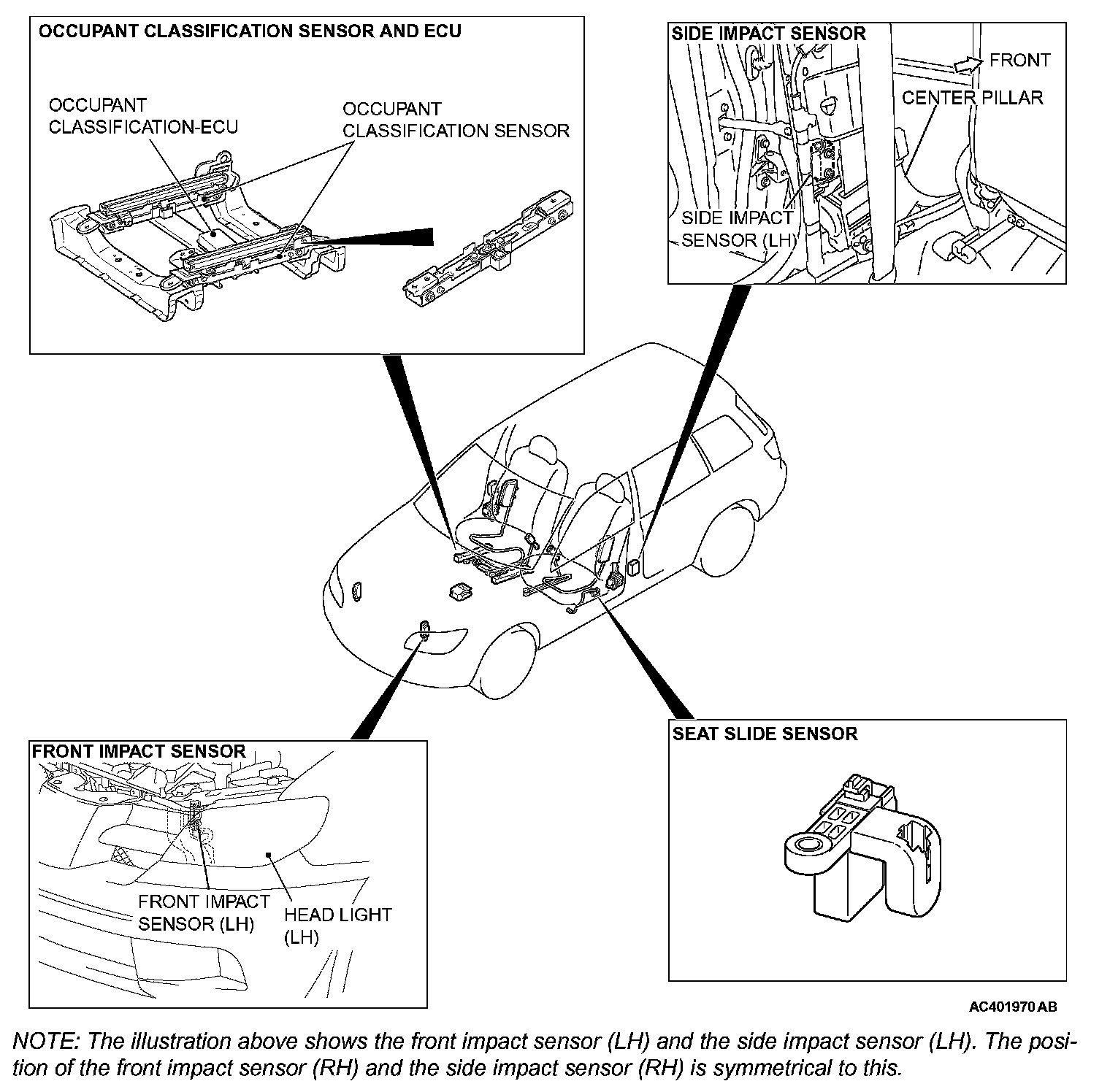 OCCUPANT CLASSIFICATION SENSOR AND ECU

OCCUPANT CLASSIFICATION-ECU

OCCUPANT CLASSIFICATION SENSOR

SIDE IMPACT SENSOR

FRONT

CENTER PILLAR

SIDE IMPACT SENSOR (LH)

FRONT IMPACT SENSOR

FRONT IMPACT SENSOR (LH)

HEAD LIGHT (LH)

SEAT SLIDE SENSOR

AC401970 AB

NOTE: The illustration above shows the front impact sensor (LH) and the side impact sensor (LH). The position of the front impact sensor (RH) and the side impact sensor (RH) is symmetrical to this.