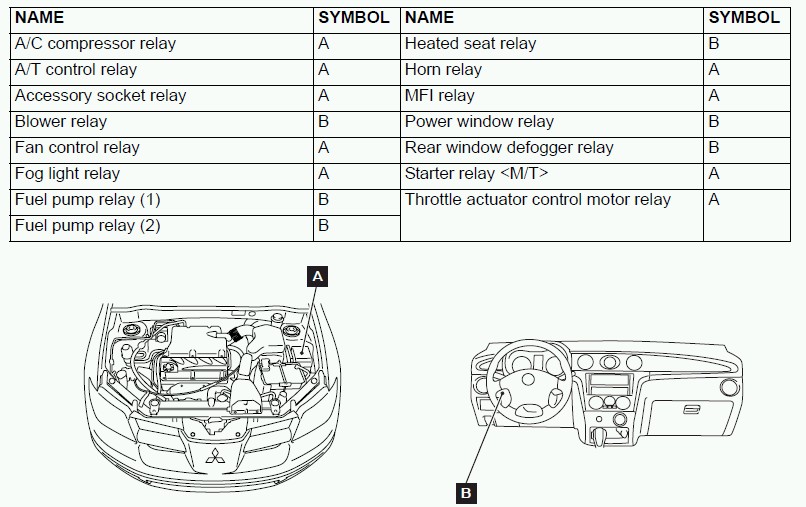 | NAME | SYMBOL | NAME | SYMBOL |
|---|---|---|---|
| A/C compressor relay | A | Heated seat relay | B |
| A/T control relay | A | Horn relay | A |
| Accessory socket relay | A | MFI relay | A |
| Blower relay | B | Power window relay | B |
| Fan control relay | A | Rear window defogger relay | B |
| Fog light relay | A | Starter relay <M/T> | A |
| Fuel pump relay (1) | B | Throttle actuator control motor relay | A |
| Fuel pump relay (2) | B | | |

A

B