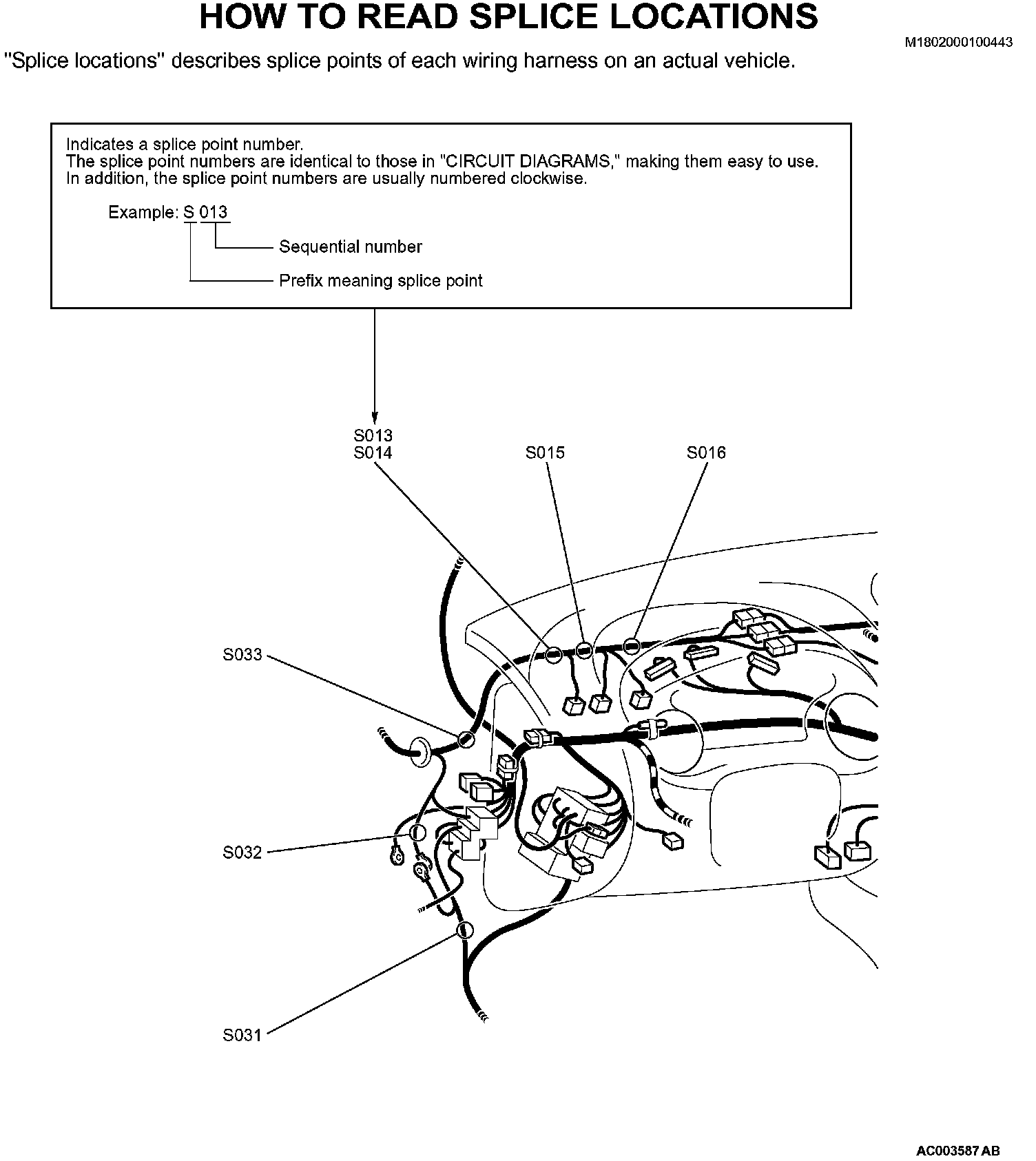 HOW TO READ SPLICE LOCATIONS

M1802000100443

"Splice locations" describes splice points of each wiring harness on an actual vehicle.

Indicates a splice point number.
The splice point numbers are identical to those in "CIRCUIT DIAGRAMS," making them easy to use.
In addition, the splice point numbers are usually numbered clockwise.

Example: S 013

Sequential number

Prefix meaning splice point

S013
S014

S015

S016

S033

S032

S031

AC003587 AB