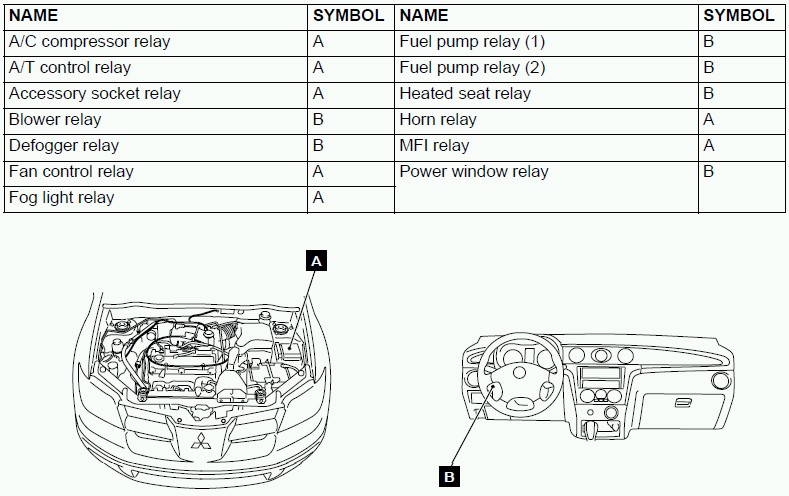 | NAME | SYMBOL | NAME | SYMBOL |
|---|---|---|---|
| A/C compressor relay | A | Fuel pump relay (1) | B |
| A/T control relay | A | Fuel pump relay (2) | B |
| Accessory socket relay | A | Heated seat relay | B |
| Blower relay | B | Horn relay | A |
| Defogger relay | B | MFI relay | A |
| Fan control relay | A | Power window relay | B |
| Fog light relay | A | | |

A

B