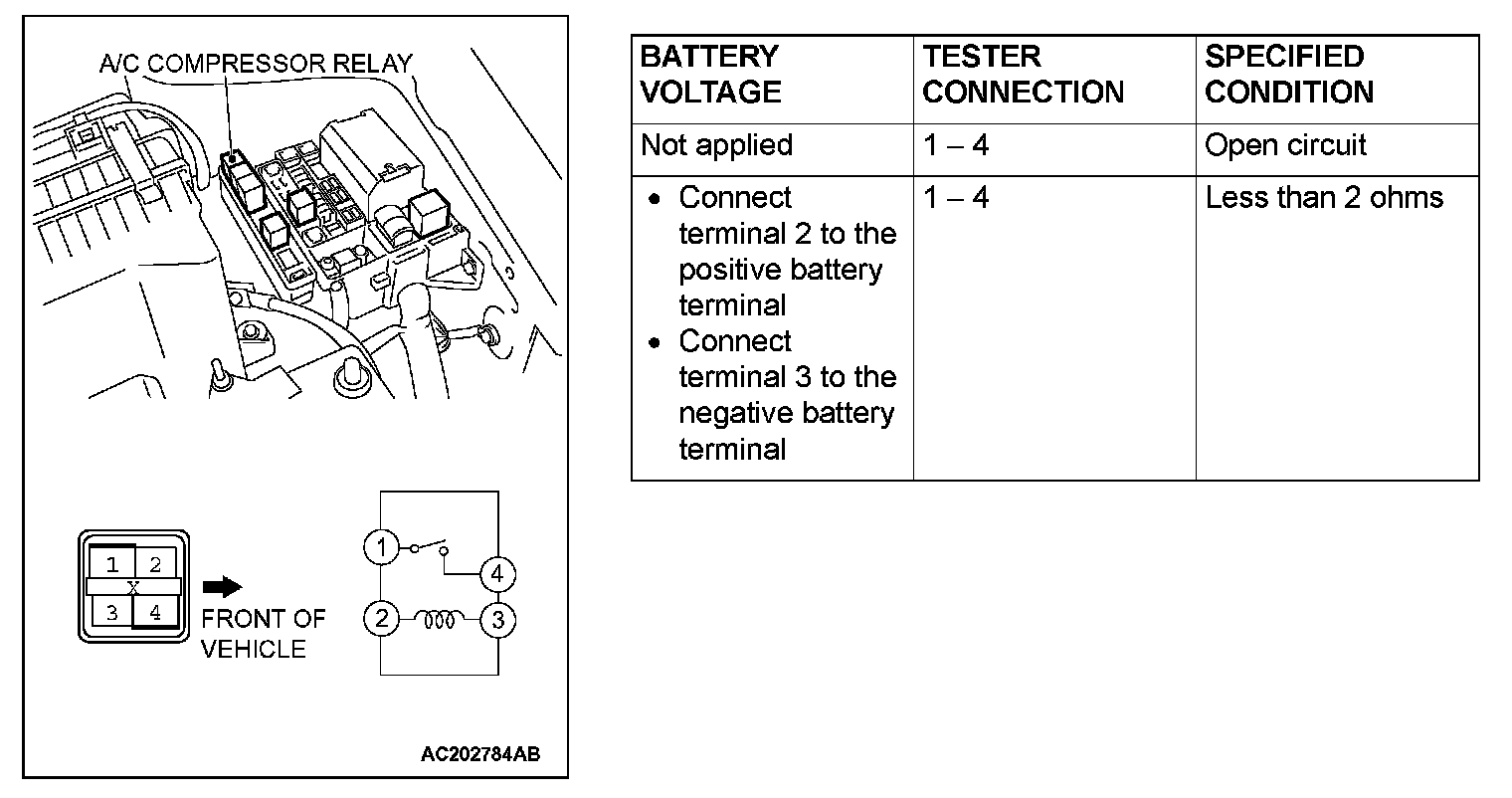 A/C COMPRESSOR RELAY

1 2
X
3 4

FRONT OF VEHICLE

1
4
2
3

AC202784AB

| BATTERY VOLTAGE | TESTER CONNECTION | SPECIFIED CONDITION |
|---|---|---|
| Not applied | 1 – 4 | Open circuit |
| • Connect terminal 2 to the positive battery terminal • Connect terminal 3 to the negative battery terminal | 1 – 4 | Less than 2 ohms |