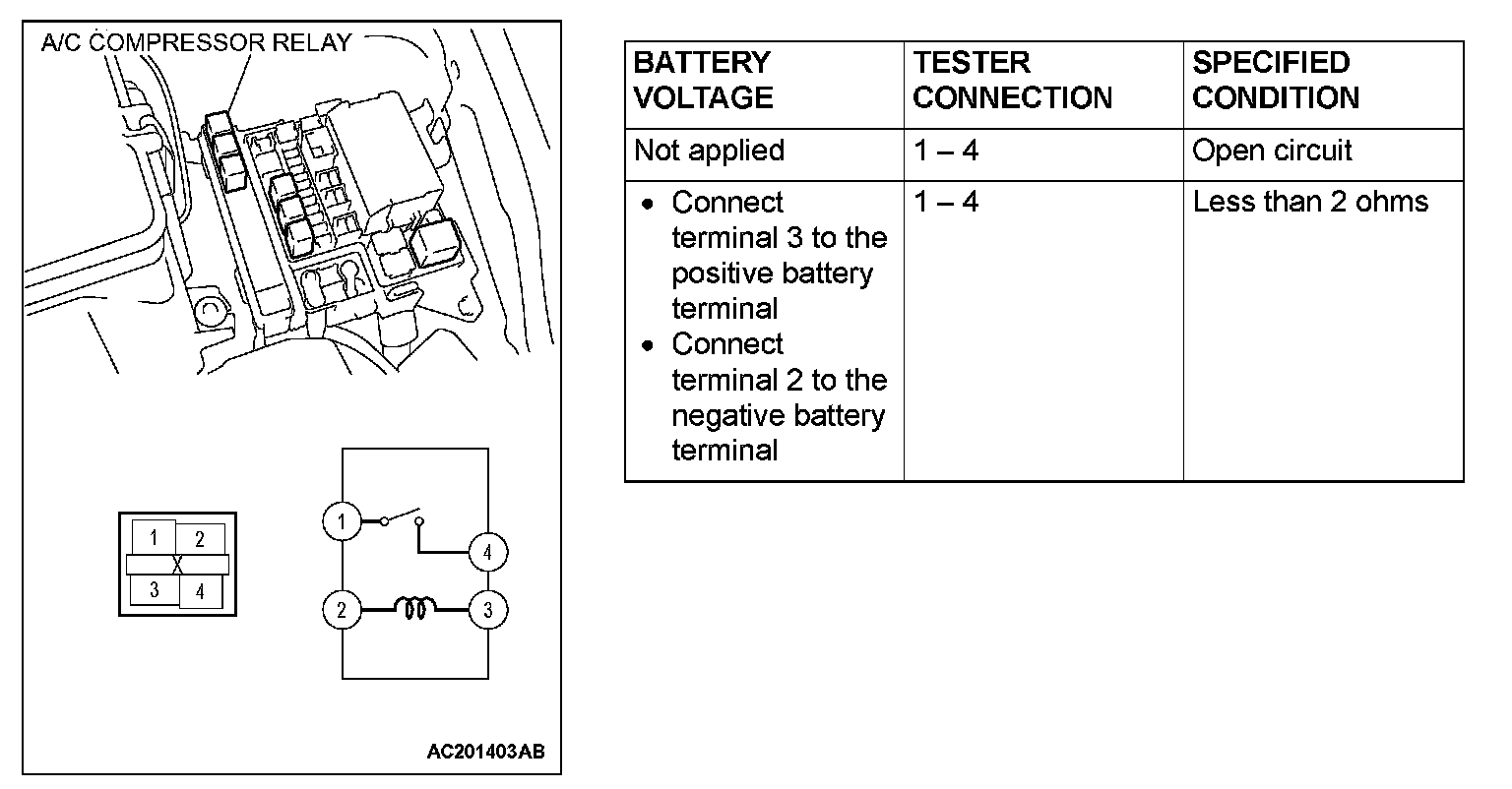 A/C COMPRESSOR RELAY

1 2
3 4

1
4
2
3

AC201403AB

| BATTERY VOLTAGE | TESTER CONNECTION | SPECIFIED CONDITION |
|---|---|---|
| Not applied | 1 – 4 | Open circuit |
| • Connect terminal 3 to the positive battery terminal • Connect terminal 2 to the negative battery terminal | 1 – 4 | Less than 2 ohms |