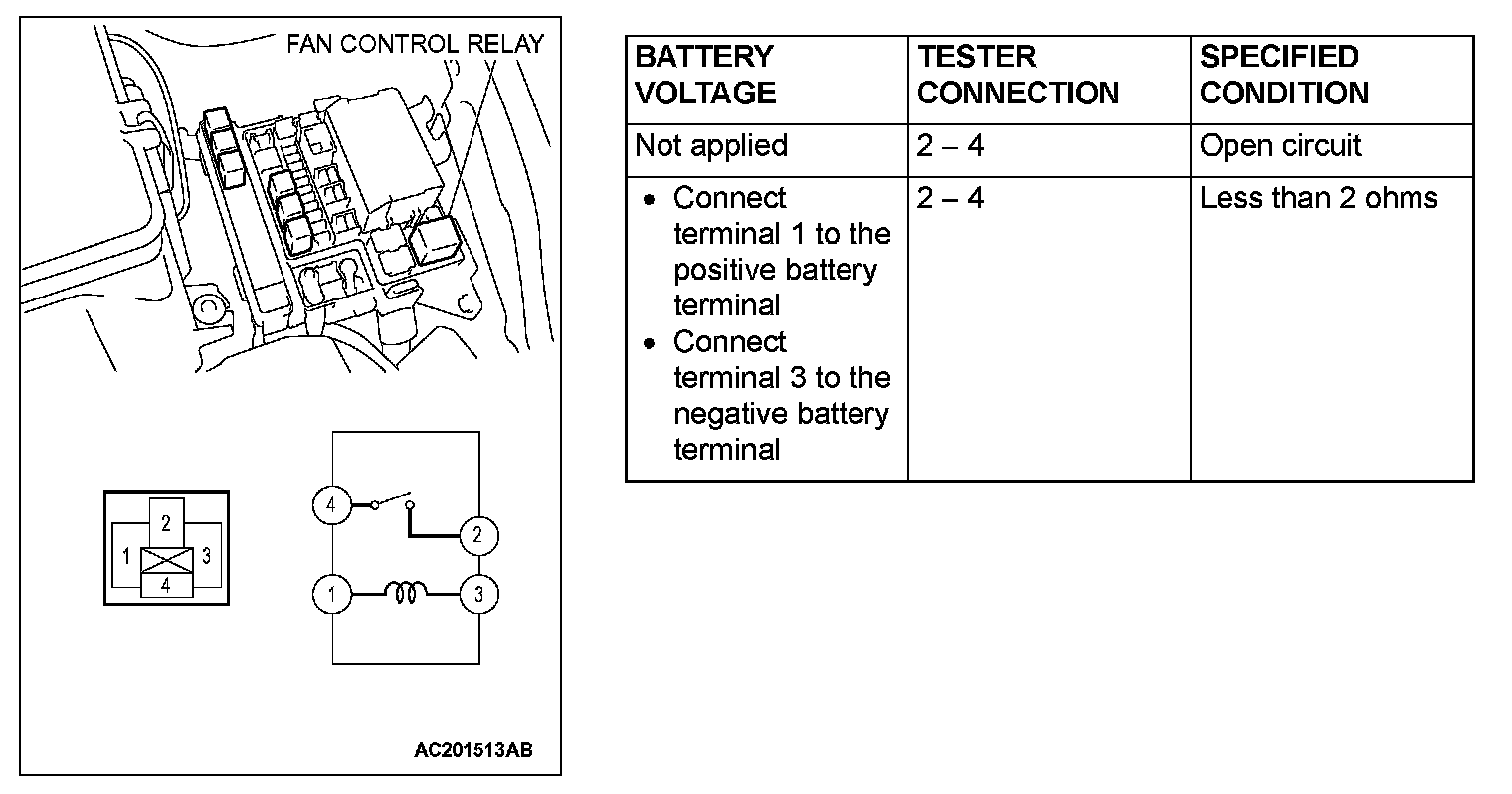 FAN CONTROL RELAY

2
1
3
4

4
2
1
3

AC201513AB

| BATTERY VOLTAGE | TESTER CONNECTION | SPECIFIED CONDITION |
|---|---|---|
| Not applied | 2 – 4 | Open circuit |
| • Connect terminal 1 to the positive battery terminal • Connect terminal 3 to the negative battery terminal | 2 – 4 | Less than 2 ohms |