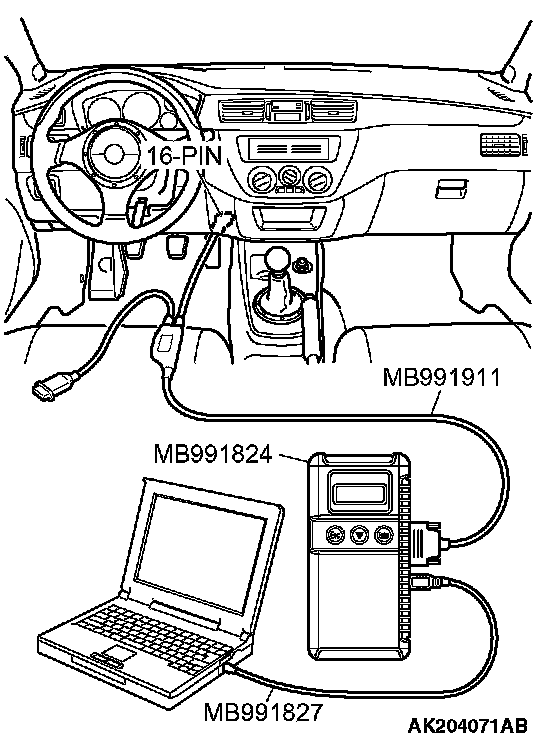 16-PIN

MB991911

MB991824

MB991827

AK204071AB