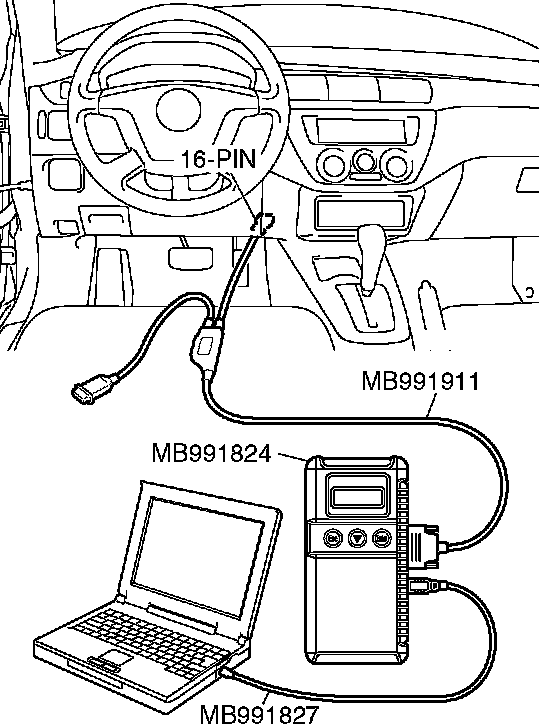 16-PIN

MB991911

MB991824

MB991827