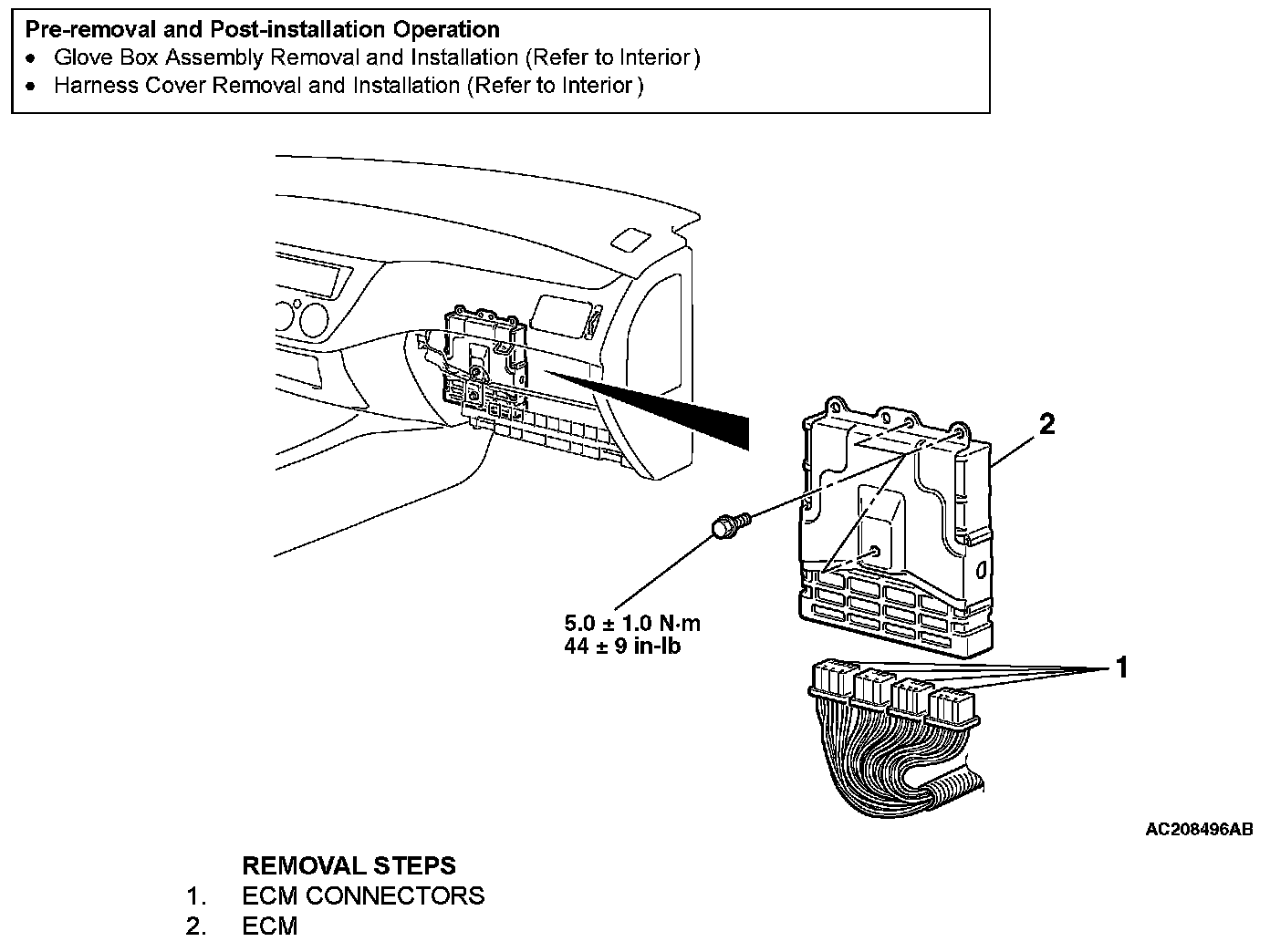 Pre-removal and Post-installation Operation
• Glove Box Assembly Removal and Installation (Refer to Interior)
• Harness Cover Removal and Installation (Refer to Interior)

2

5.0 ± 1.0 N·m
44 ± 9 in-lb

1

AC208496AB

REMOVAL STEPS
1. ECM CONNECTORS
2. ECM