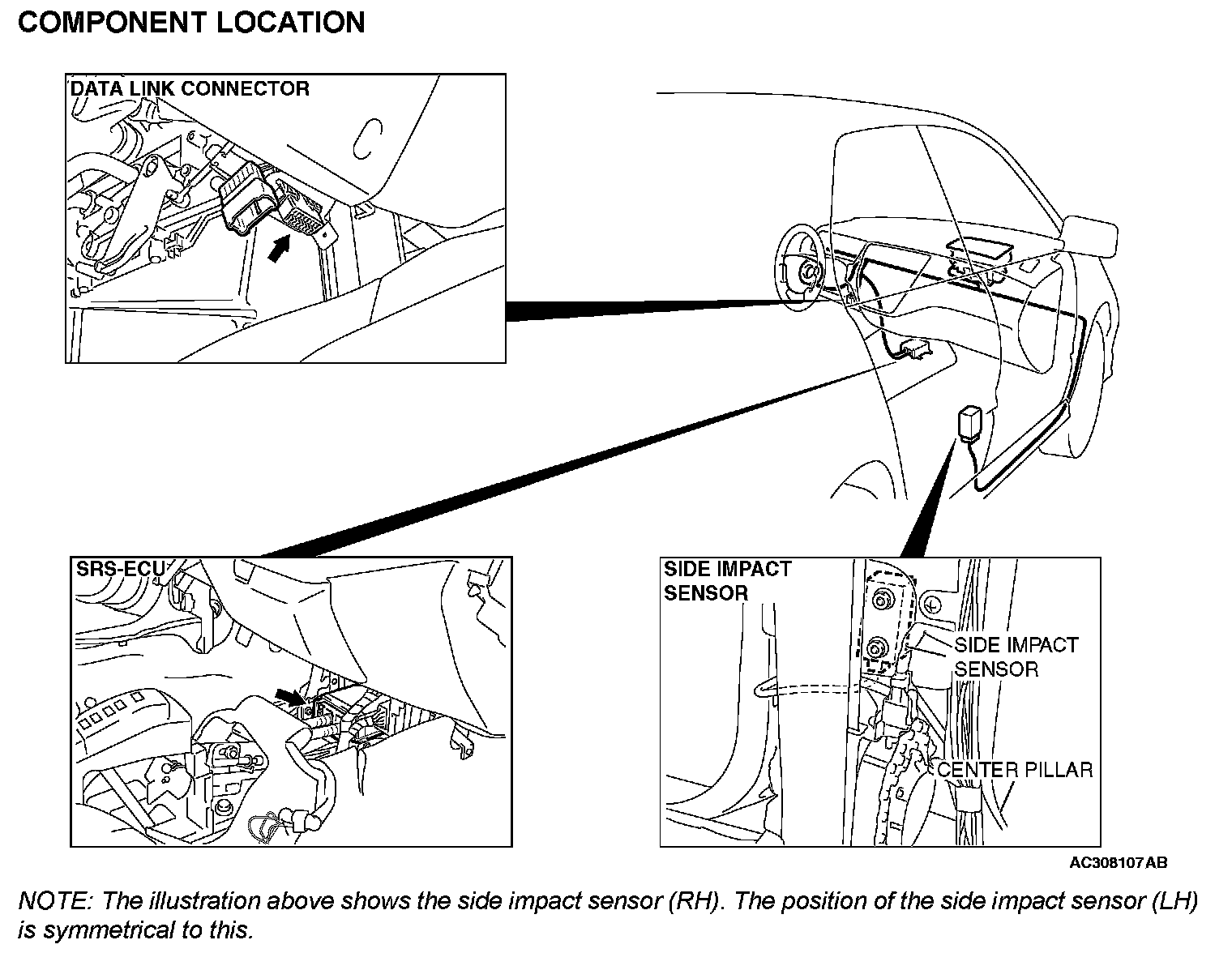 COMPONENT LOCATION

DATA LINK CONNECTOR

SRS-ECU

SIDE IMPACT SENSOR

SIDE IMPACT SENSOR

CENTER PILLAR

AC308107 AB

NOTE: The illustration above shows the side impact sensor (RH). The position of the side impact sensor (LH) is symmetrical to this.