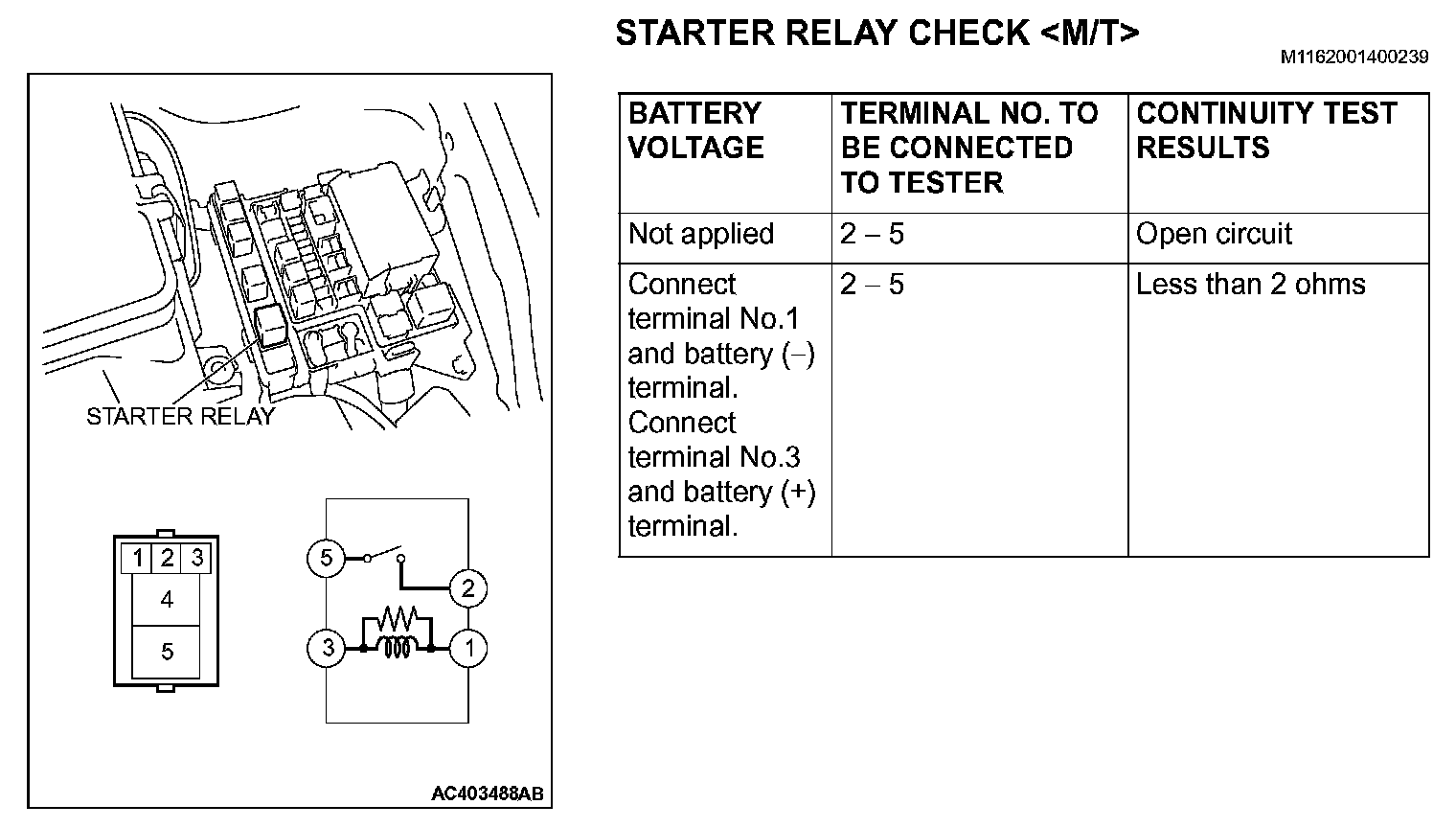 STARTER RELAY CHECK <M/T>

M1162001400239

STARTER RELAY

1 2 3
4
5

5
2
3
1

AC403488AB

| BATTERY VOLTAGE | TERMINAL NO. TO BE CONNECTED TO TESTER | CONTINUITY TEST RESULTS |
|---|---|---|
| Not applied | 2 – 5 | Open circuit |
| Connect terminal No.1 and battery (–) terminal. Connect terminal No.3 and battery (+) terminal. | 2 – 5 | Less than 2 ohms |