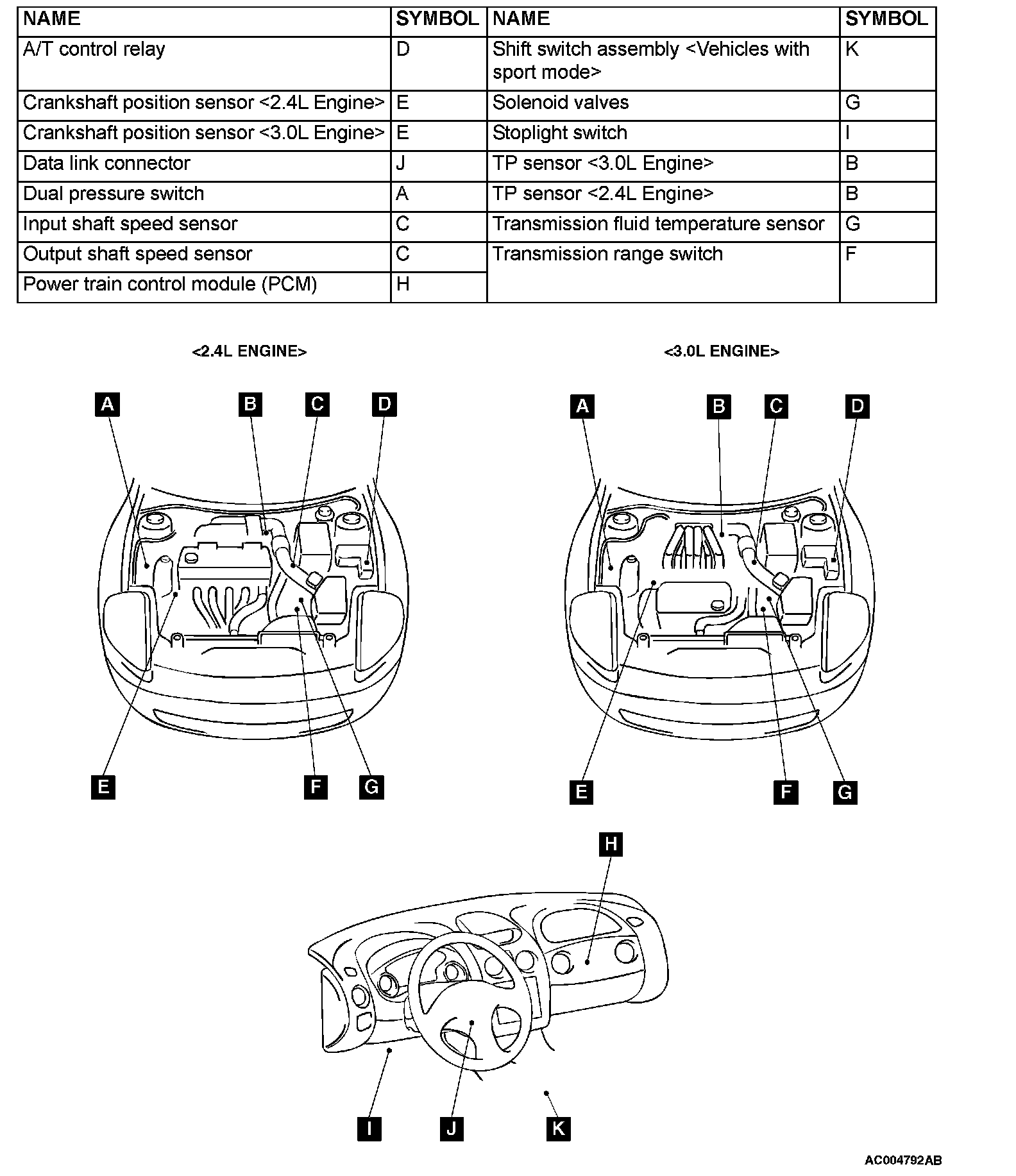 | NAME | SYMBOL | NAME | SYMBOL |
|---|---|---|---|
| A/T control relay | D | Shift switch assembly <Vehicles with sport mode> | K |
| Crankshaft position sensor <2.4L Engine> | E | Solenoid valves | G |
| Crankshaft position sensor <3.0L Engine> | E | Stoplight switch | I |
| Data link connector | J | TP sensor <3.0L Engine> | B |
| Dual pressure switch | A | TP sensor <2.4L Engine> | B |
| Input shaft speed sensor | C | Transmission fluid temperature sensor | G |
| Output shaft speed sensor | C | Transmission range switch | F |
| Power train control module (PCM) | H | | |

<2.4L ENGINE>

A B C D

E F G

<3.0L ENGINE>

A B C D

E F G

H

I J K

AC004792AB