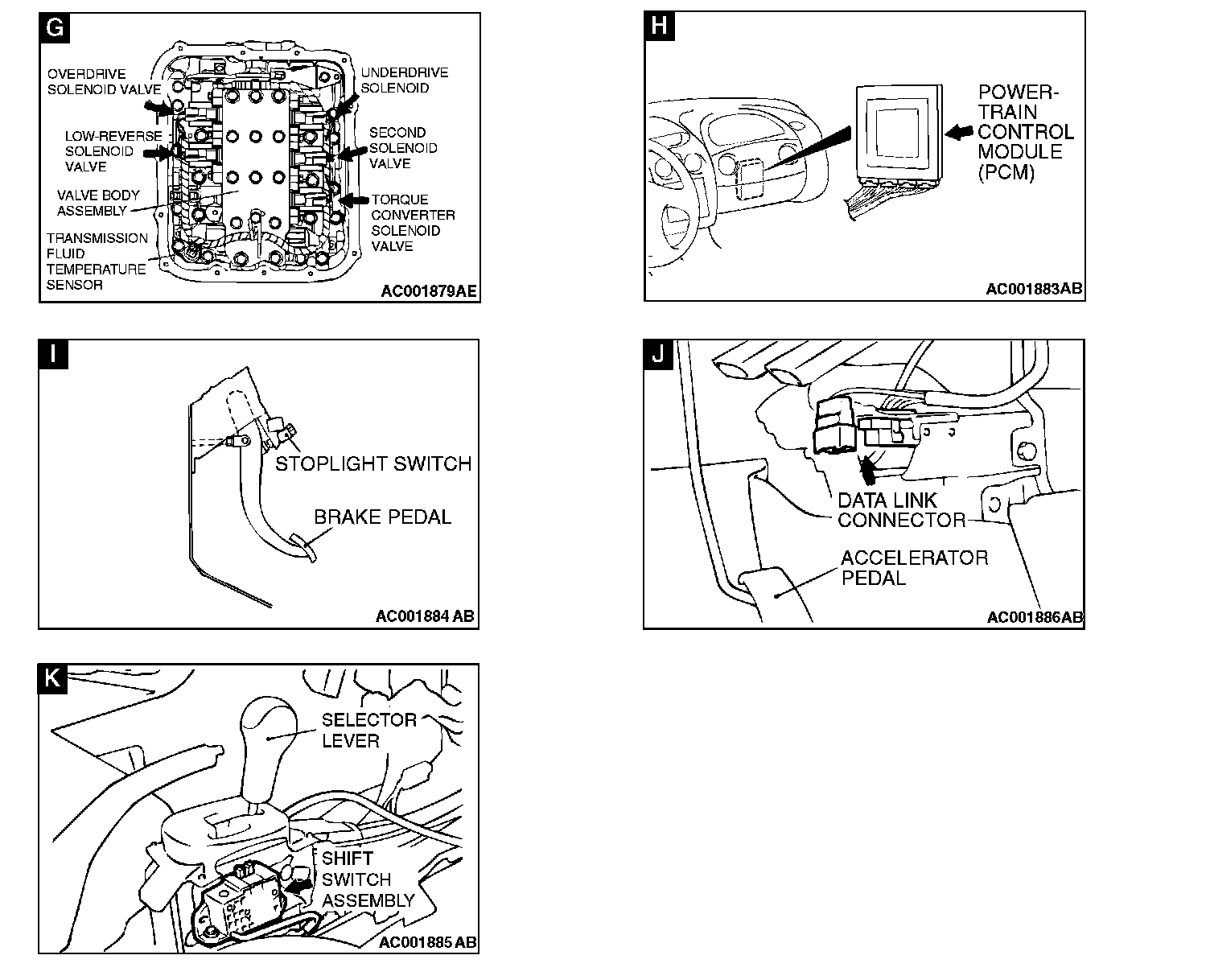 G

OVERDRIVE SOLENOID VALVE

LOW-REVERSE SOLENOID VALVE

VALVE BODY ASSEMBLY

TRANSMISSION FLUID TEMPERATURE SENSOR

UNDERDRIVE SOLENOID

SECOND SOLENOID VALVE

TORQUE CONVERTER SOLENOID VALVE

AC001879AE

H

POWER-TRAIN CONTROL MODULE (PCM)

AC001883AB

I

STOPLIGHT SWITCH

BRAKE PEDAL

AC001884 AB

J

DATA LINK CONNECTOR

ACCELERATOR PEDAL

AC001886AB

K

SELECTOR LEVER

SHIFT SWITCH ASSEMBLY

AC001885 AB