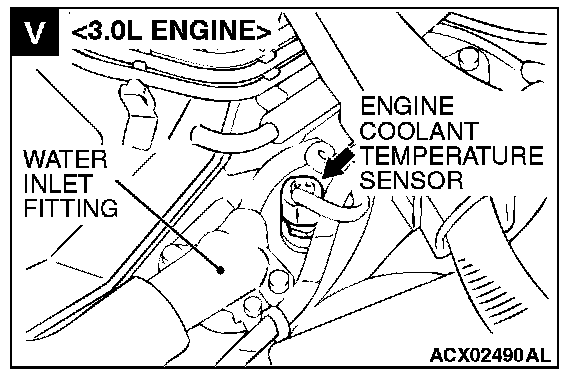 V <3.0L ENGINE>

ENGINE COOLANT TEMPERATURE SENSOR

WATER INLET FITTING

ACX02490AL