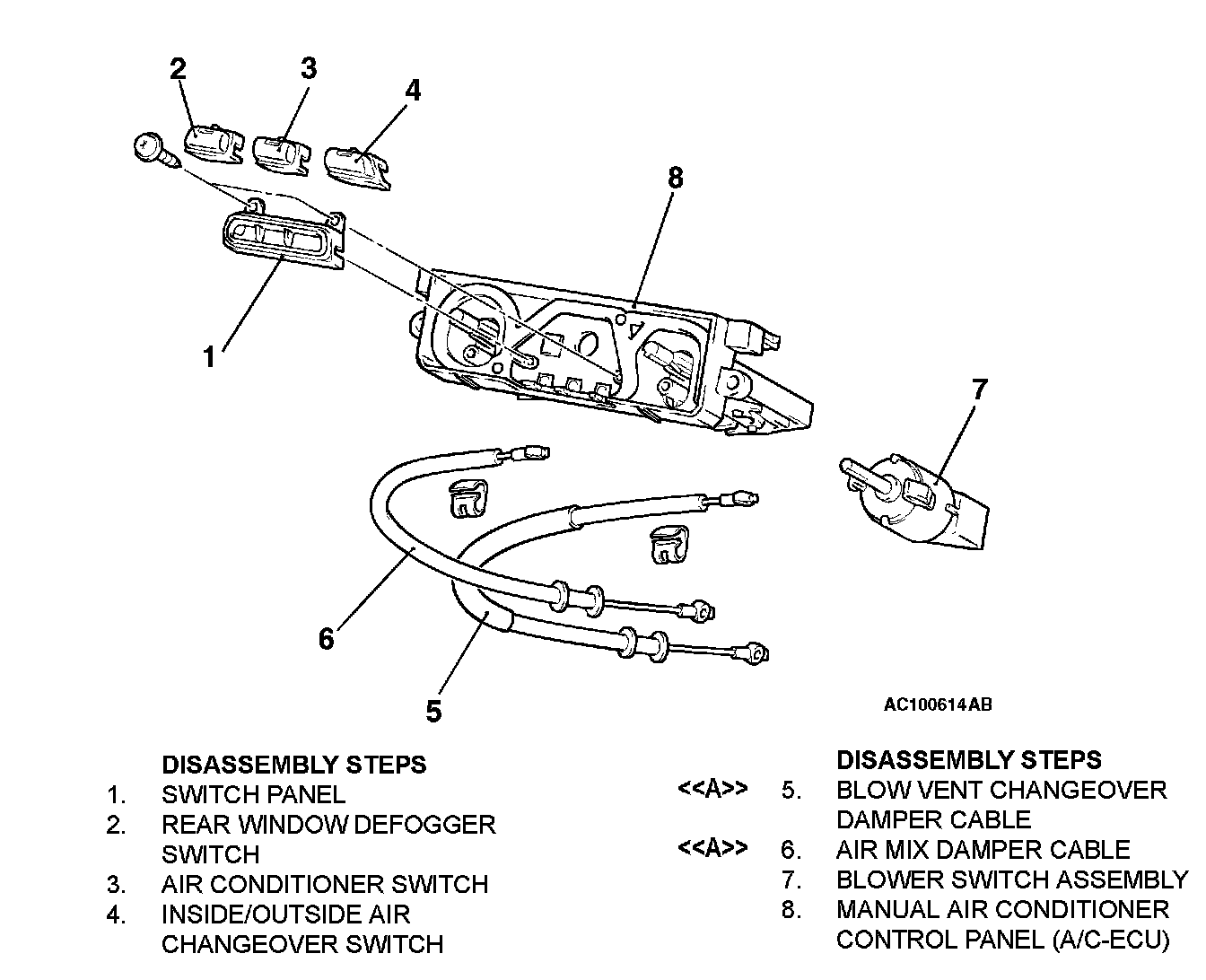 2
3
4
8
1
7
6
5
AC100614AB

DISASSEMBLY STEPS
1. SWITCH PANEL
2. REAR WINDOW DEFOGGER SWITCH
3. AIR CONDITIONER SWITCH
4. INSIDE/OUTSIDE AIR CHANGEOVER SWITCH

DISASSEMBLY STEPS
<<A>> 5. BLOW VENT CHANGEOVER DAMPER CABLE
<<A>> 6. AIR MIX DAMPER CABLE
7. BLOWER SWITCH ASSEMBLY
8. MANUAL AIR CONDITIONER CONTROL PANEL (A/C-ECU)