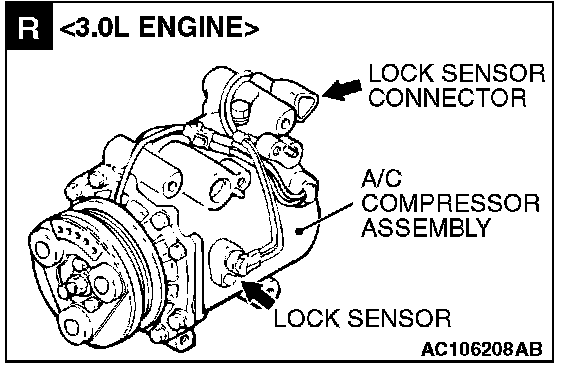 R <3.0L ENGINE>

LOCK SENSOR CONNECTOR

A/C COMPRESSOR ASSEMBLY

LOCK SENSOR

AC106208AB