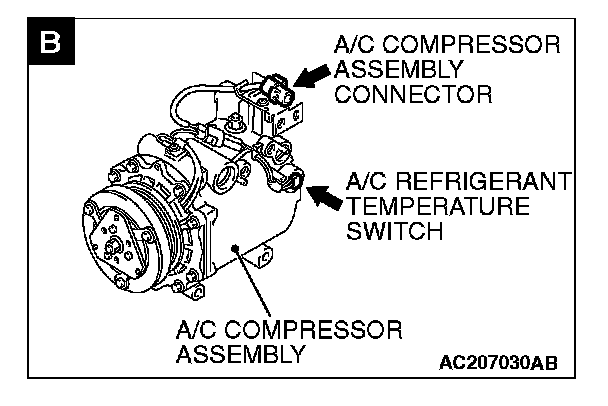 B

A/C COMPRESSOR ASSEMBLY CONNECTOR

A/C REFRIGERANT TEMPERATURE SWITCH

A/C COMPRESSOR ASSEMBLY

AC207030AB