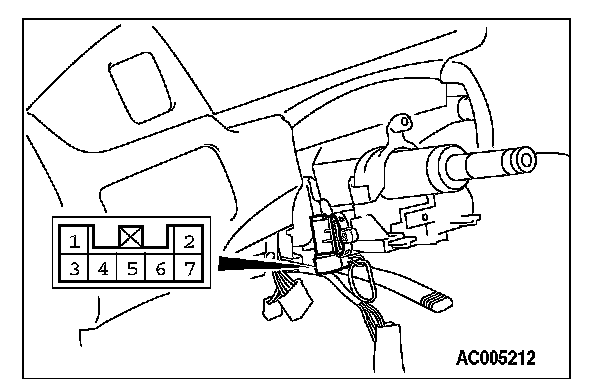 1
2
3 4 5 6 7
AC005212