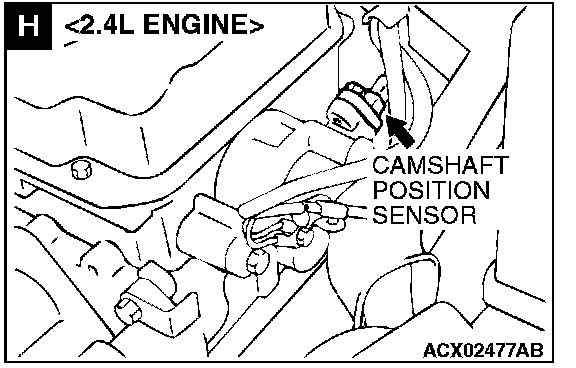 H <2.4L ENGINE>

CAMSHAFT POSITION SENSOR

ACX02477AB