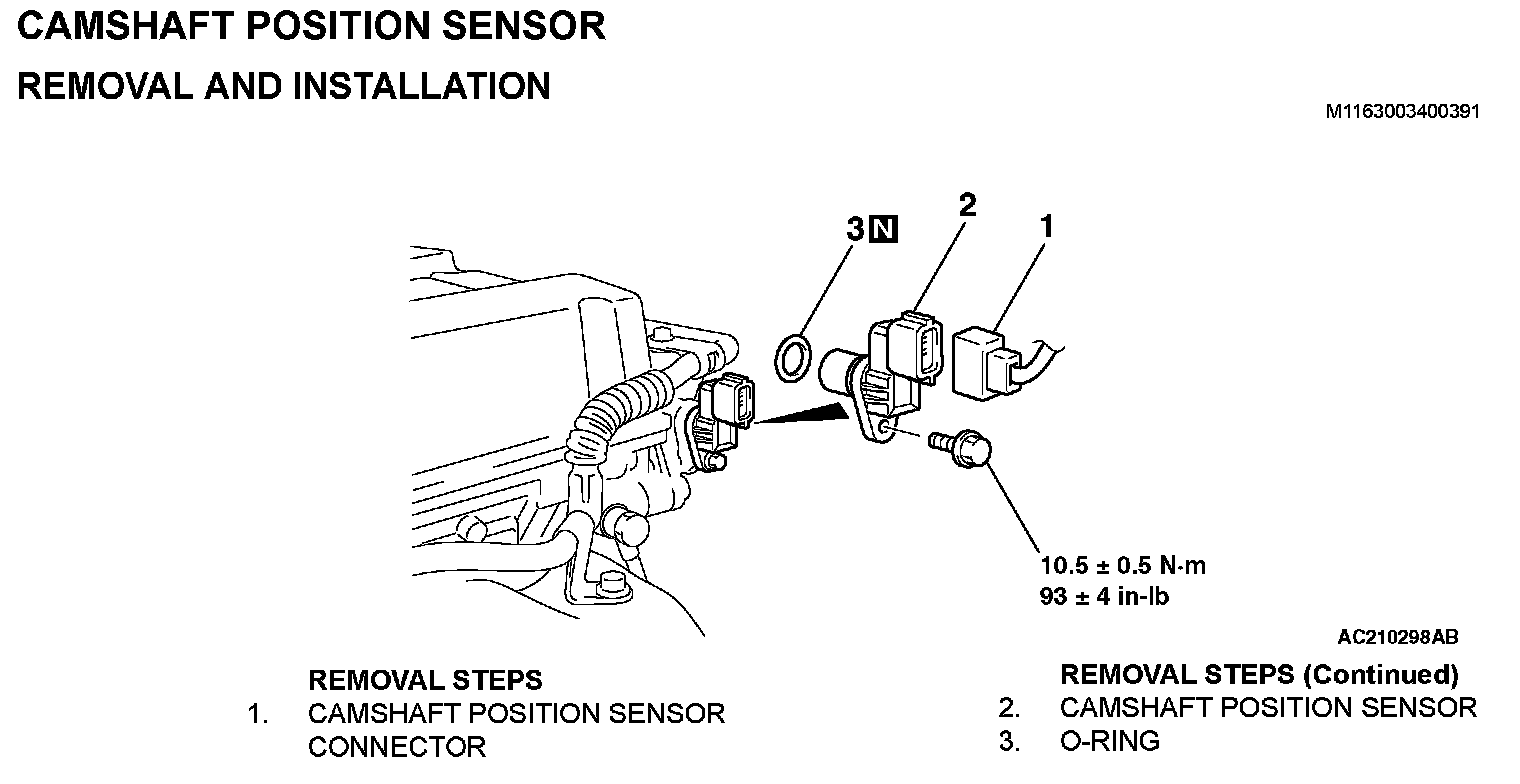 CAMSHAFT POSITION SENSOR

REMOVAL AND INSTALLATION

M1163003400391

3 N

2

1

10.5 ± 0.5 N·m
93 ± 4 in-lb

AC210298AB

REMOVAL STEPS
1. CAMSHAFT POSITION SENSOR CONNECTOR

REMOVAL STEPS (Continued)
2. CAMSHAFT POSITION SENSOR
3. O-RING