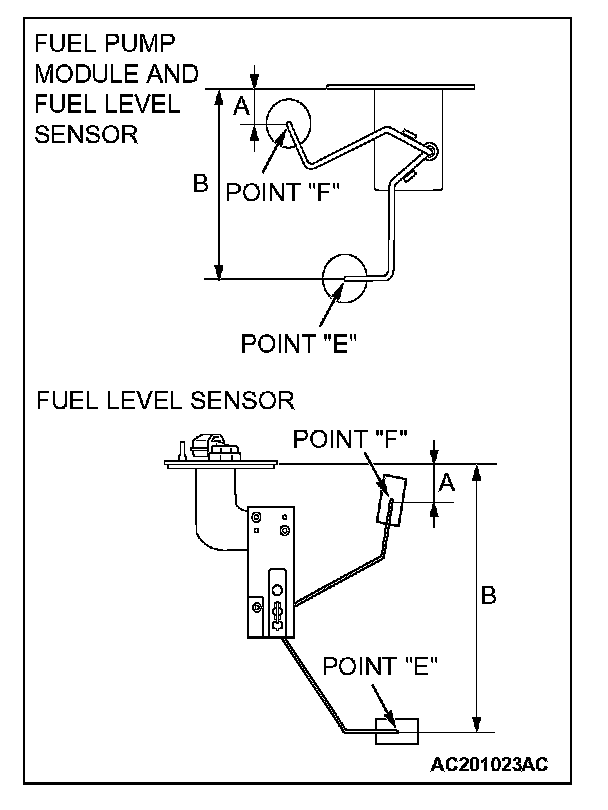 FUEL PUMP MODULE AND FUEL LEVEL SENSOR

A

B

POINT "F"

POINT "E"

FUEL LEVEL SENSOR

POINT "F"

A

B

POINT "E"

AC201023AC