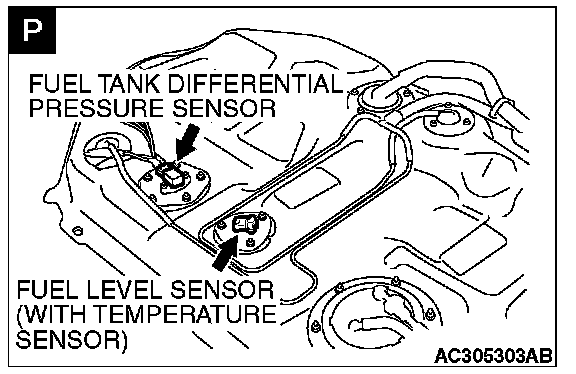 P

FUEL TANK DIFFERENTIAL PRESSURE SENSOR

FUEL LEVEL SENSOR (WITH TEMPERATURE SENSOR)

AC305303AB