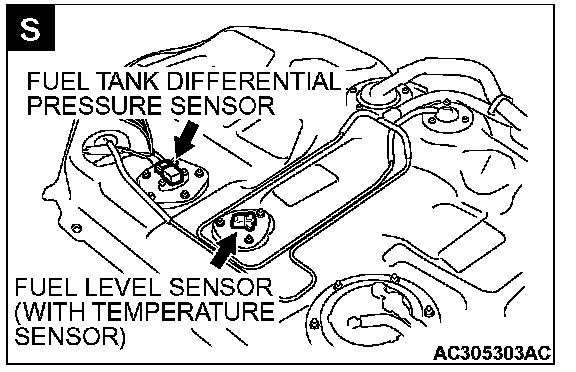 S

FUEL TANK DIFFERENTIAL PRESSURE SENSOR

FUEL LEVEL SENSOR (WITH TEMPERATURE SENSOR)

AC305303AC