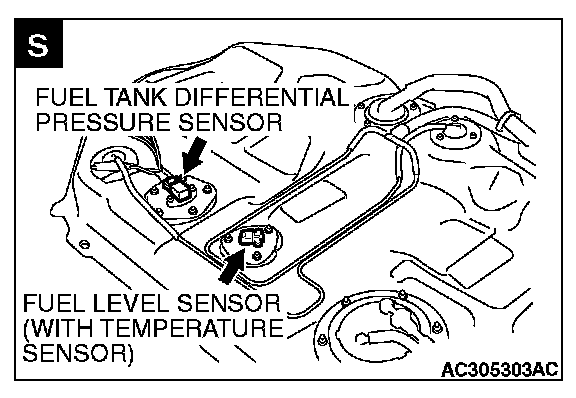 S

FUEL TANK DIFFERENTIAL PRESSURE SENSOR

FUEL LEVEL SENSOR (WITH TEMPERATURE SENSOR)

AC305303AC