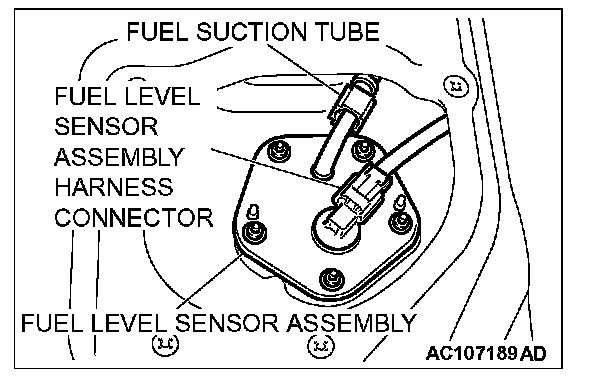 FUEL SUCTION TUBE

FUEL LEVEL SENSOR ASSEMBLY HARNESS CONNECTOR

FUEL LEVEL SENSOR ASSEMBLY

AC107189AD