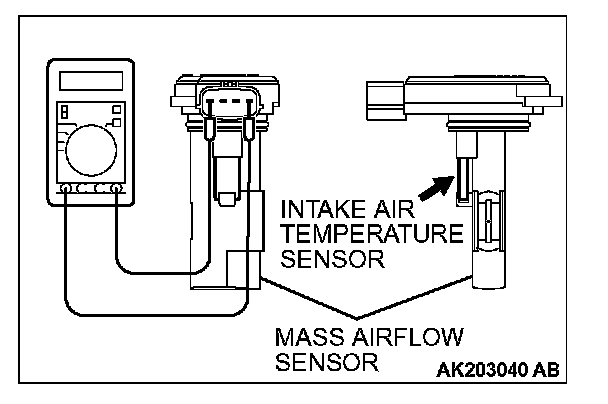 INTAKE AIR TEMPERATURE SENSOR

MASS AIRFLOW SENSOR

AK203040 AB