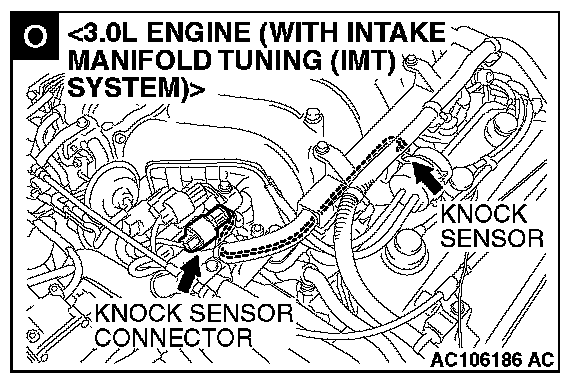 O <3.0L ENGINE (WITH INTAKE MANIFOLD TUNING (IMT) SYSTEM)>

KNOCK SENSOR

KNOCK SENSOR CONNECTOR

AC106186 AC