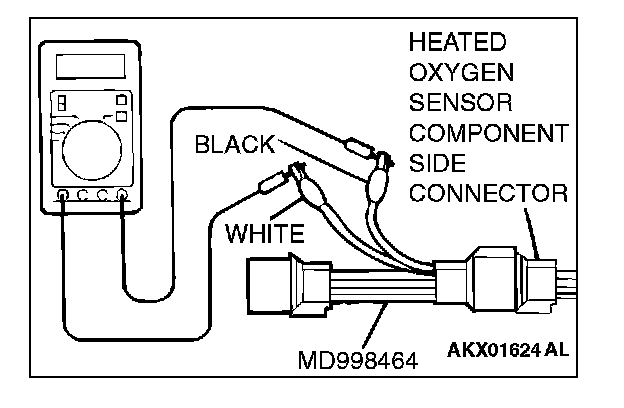 HEATED OXYGEN SENSOR COMPONENT SIDE CONNECTOR

BLACK

WHITE

MD998464

AKX01624 AL