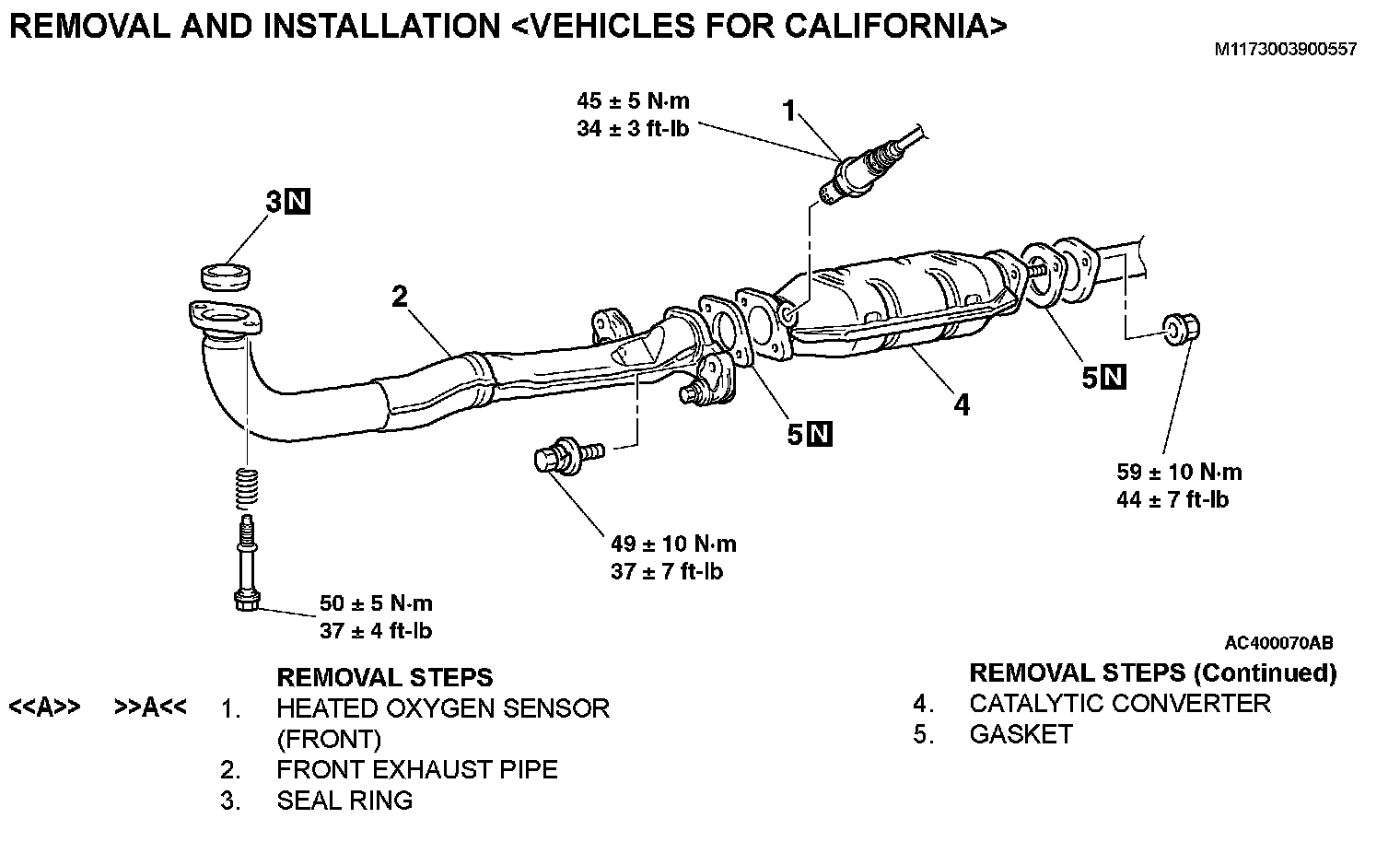 REMOVAL AND INSTALLATION <VEHICLES FOR CALIFORNIA>

M1173003900557

45 ± 5 N·m
34 ± 3 ft-lb

1

3 N

2

5 N

4

5 N

59 ± 10 N·m
44 ± 7 ft-lb

49 ± 10 N·m
37 ± 7 ft-lb

50 ± 5 N·m
37 ± 4 ft-lb

AC400070AB

REMOVAL STEPS

<<A>> >>A<< 1. HEATED OXYGEN SENSOR (FRONT)

2. FRONT EXHAUST PIPE

3. SEAL RING

REMOVAL STEPS (Continued)

4. CATALYTIC CONVERTER

5. GASKET