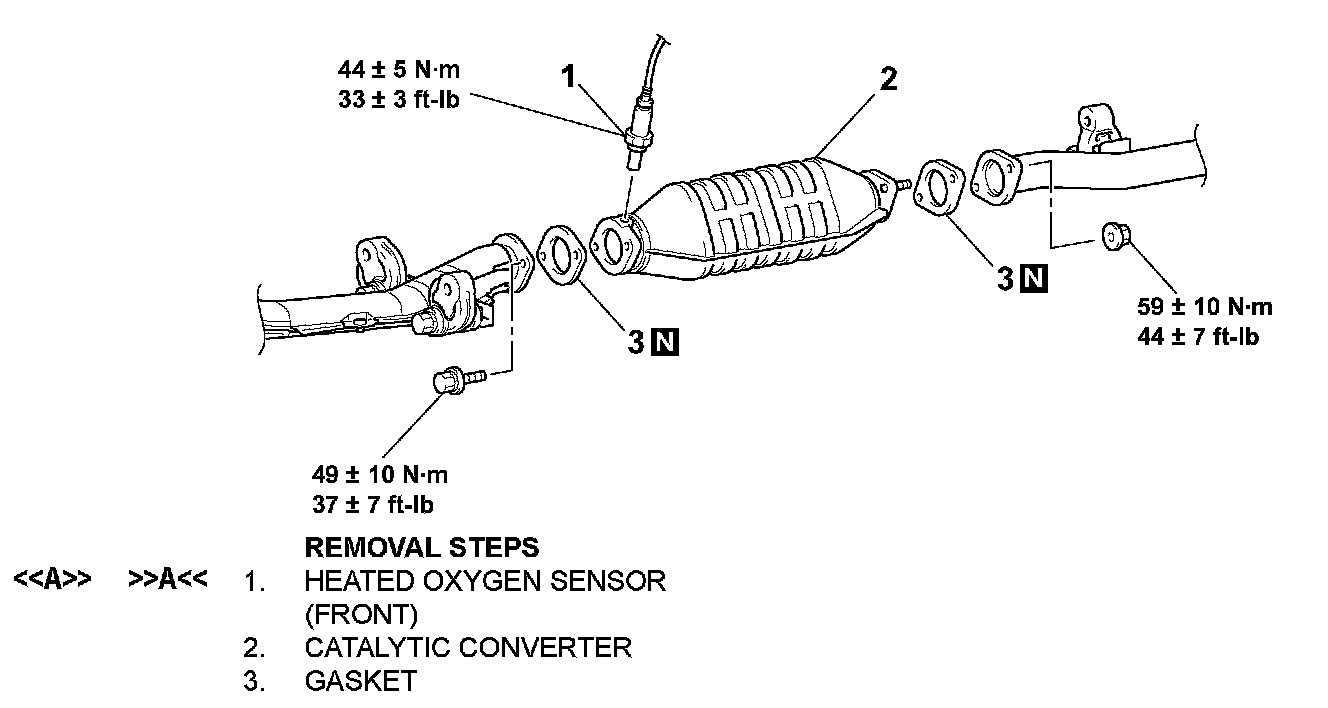 44 ± 5 N·m
33 ± 3 ft-lb

1

2

3 N

3 N

59 ± 10 N·m
44 ± 7 ft-lb

49 ± 10 N·m
37 ± 7 ft-lb

REMOVAL STEPS

<<A>> >>A<< 1. HEATED OXYGEN SENSOR (FRONT)

2. CATALYTIC CONVERTER

3. GASKET