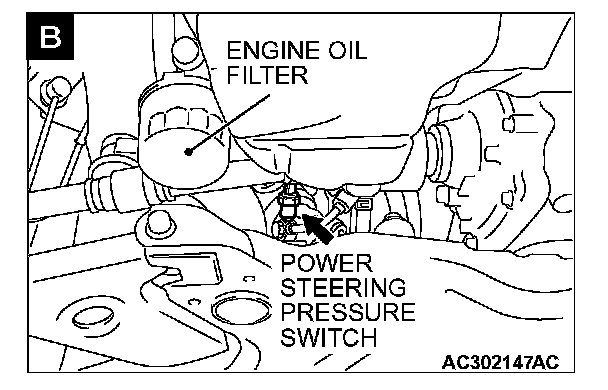 B

ENGINE OIL FILTER

POWER STEERING PRESSURE SWITCH

AC302147AC