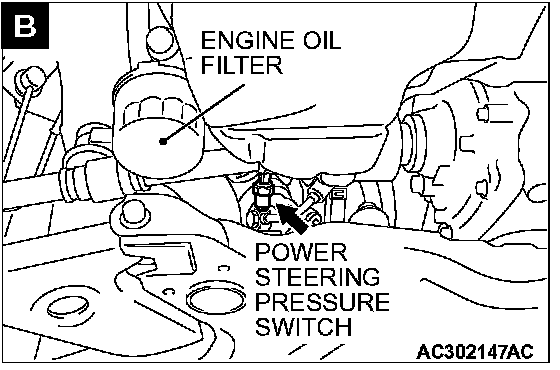 B

ENGINE OIL FILTER

POWER STEERING PRESSURE SWITCH

AC302147AC