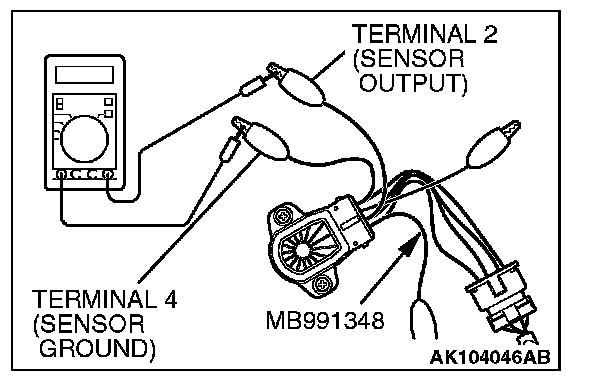 TERMINAL 2
(SENSOR
OUTPUT)

TERMINAL 4
(SENSOR
GROUND)

MB991348

AK104046AB