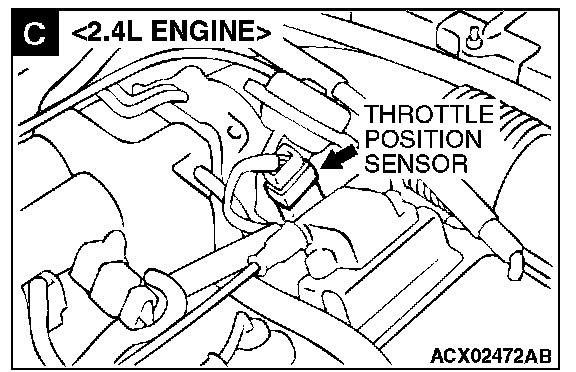 C <2.4L ENGINE>

THROTTLE POSITION SENSOR

ACX02472AB